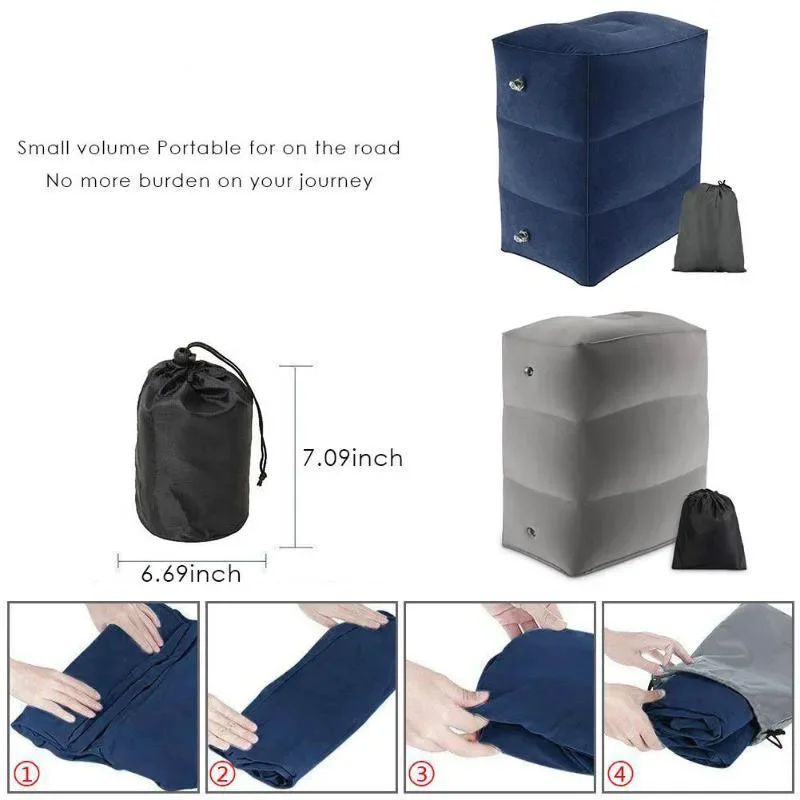 Small volume Portable for on the road
No more burden on your journey

7.09inch

6.69inch

①

②

③

④