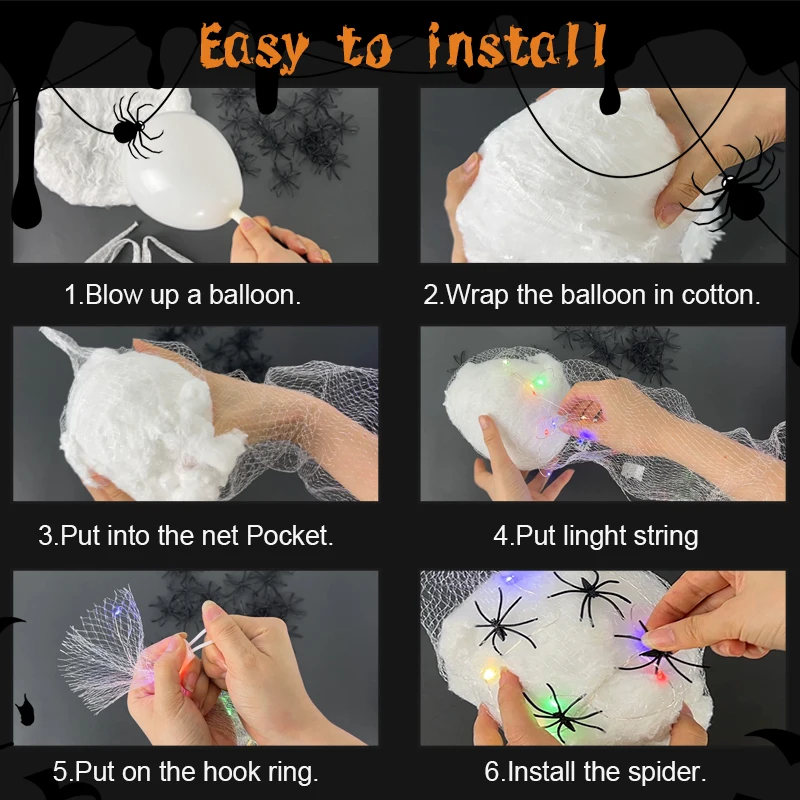 Easy to install

1.Blow up a balloon.

2.Wrap the balloon in cotton.

3.Put into the net Pocket.

4.Put linght string

5.Put on the hook ring.

6.Install the spider.