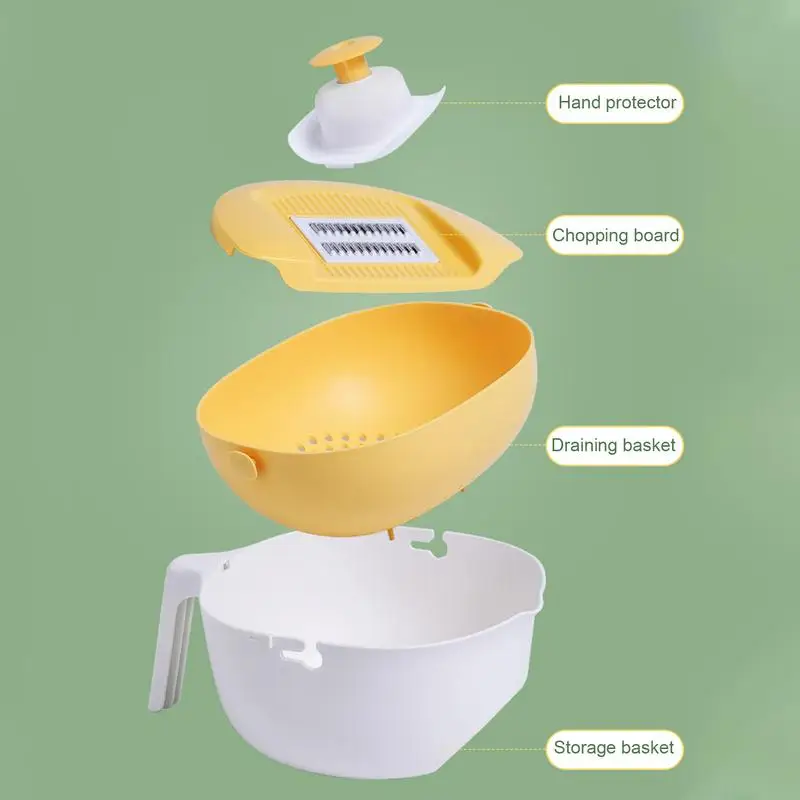 Hand protector

Chopping board

Draining basket

Storage basket