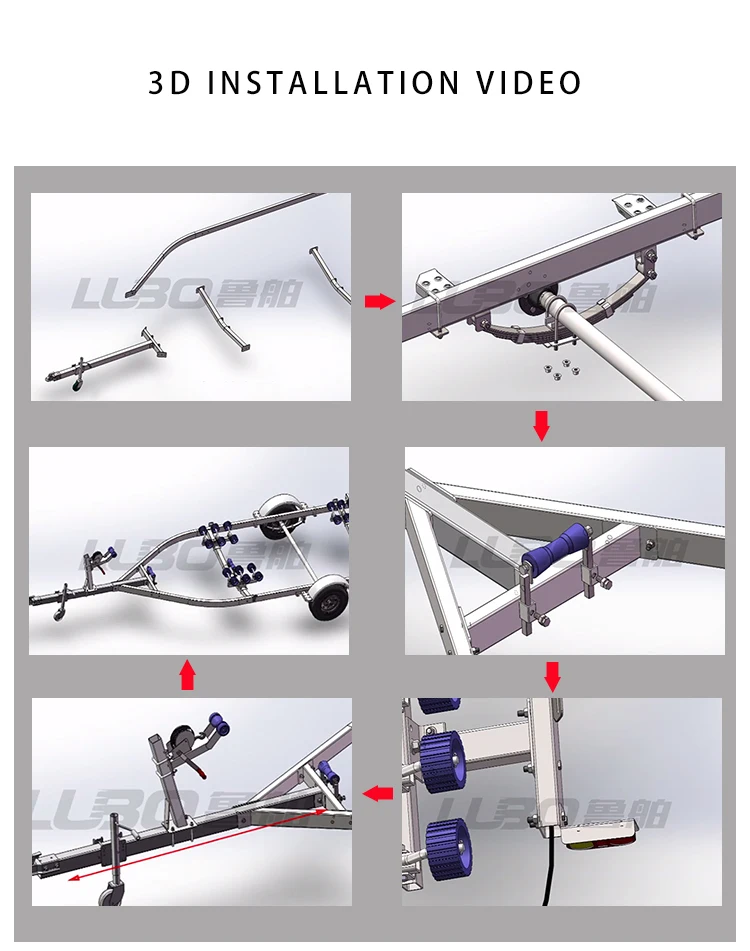 3D INSTALLATION VIDEO

LUBO 鲁舶

LUBO 鲁舶

LUBO 鲁舶

LUBO 鲁舶

LUBO 鲁舶

LUBO 鲁舶