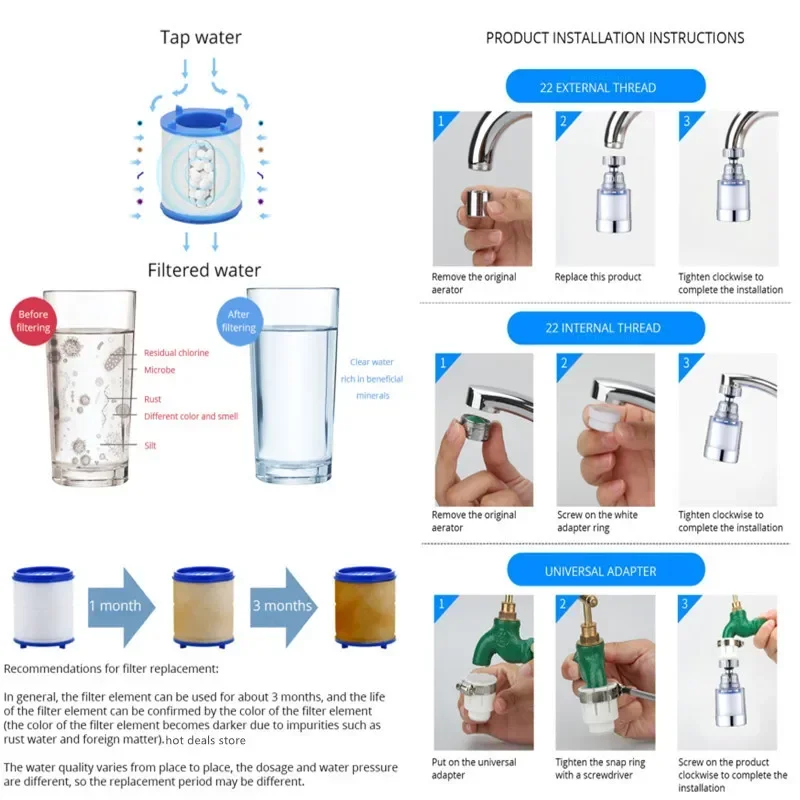 Tap water

Filtered water

Before filtering

Residual chlorine
Microbe
Rust
Different color and smell
Silt

After filtering

Clear water rich in beneficial minerals

1 month

3 months

Recommendations for filter replacement:

In general, the filter element can be used for about 3 months, and the life of the filter element can be confirmed by the color of the filter element (the color of the filter element becomes darker due to impurities such as rust water and foreign matter).hot deals store

The water quality varies from place to place, the dosage and water pressure are different, so the replacement period may be different.

PRODUCT INSTALLATION INSTRUCTIONS

22 EXTERNAL THREAD

1
Remove the original aerator

2
Replace this product

3
Tighten clockwise to complete the installation

22 INTERNAL THREAD

1
Remove the original aerator

2
Screw on the white adapter ring

3
Tighten clockwise to complete the installation

UNIVERSAL ADAPTER

1
Put on the universal adapter

2
Tighten the snap ring with a screwdriver

3
Screw on the product clockwise to complete the installation