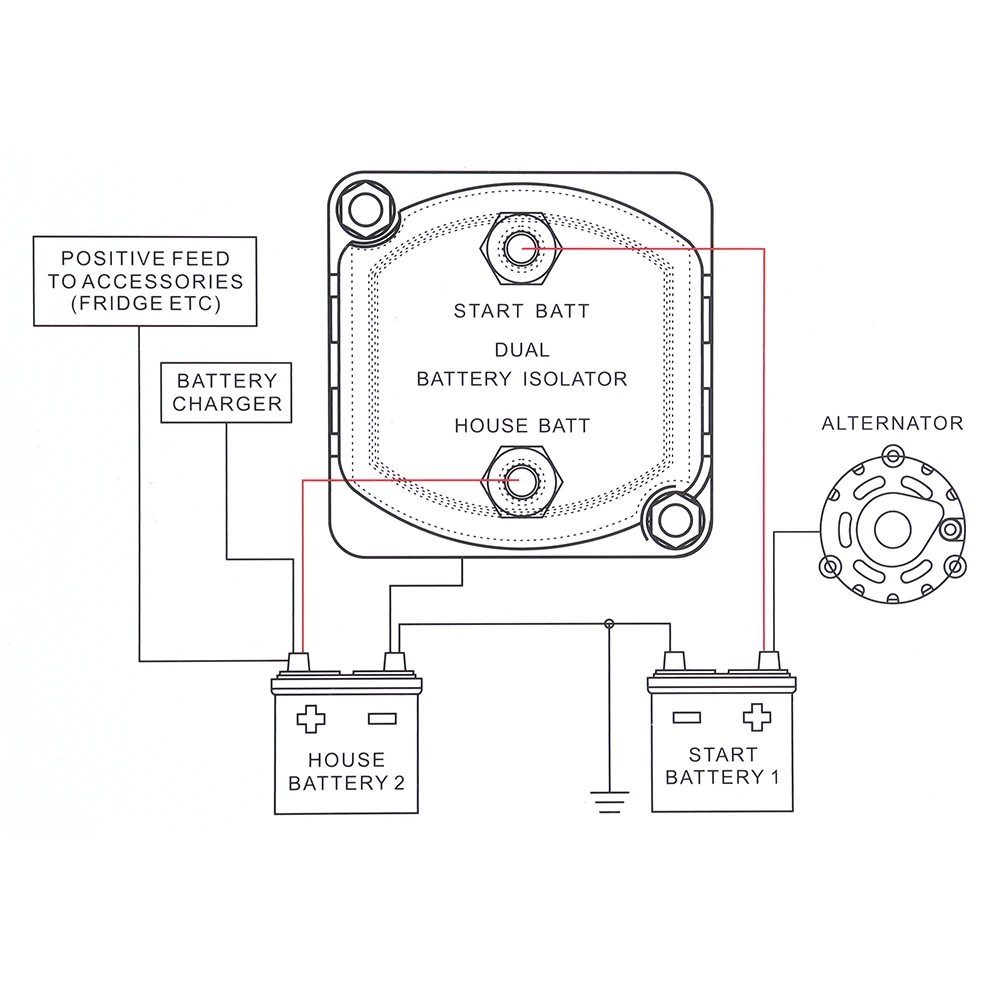 POSITIVE FEED TO ACCESSORIES (FRIDGE ETC)

BATTERY CHARGER

START BATT

DUAL BATTERY ISOLATOR

HOUSE BATT

ALTERNATOR

HOUSE BATTERY 2

START BATTERY 1