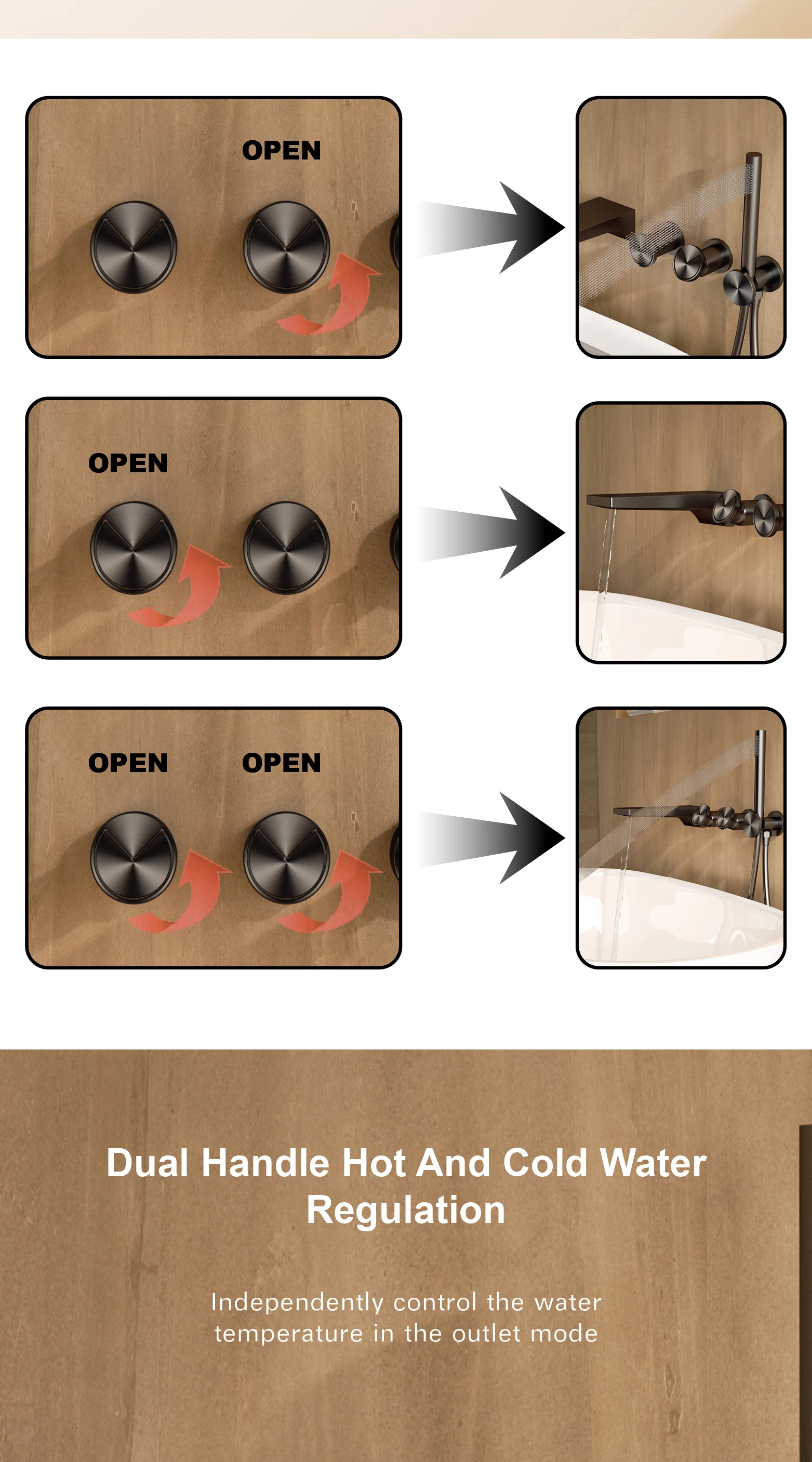 OPEN

OPEN

OPEN OPEN

Dual Handle Hot And Cold Water Regulation

Independently control the water temperature in the outlet mode