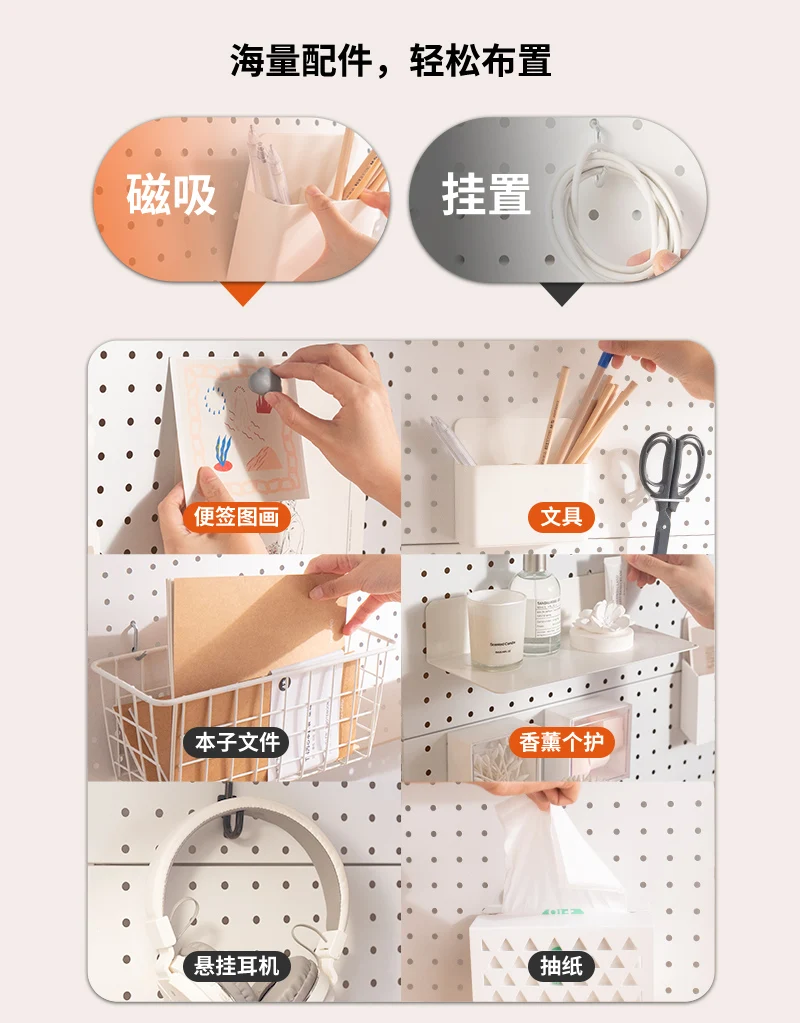 海量配件，轻松布置

磁吸

挂置

便签图画

文具

本子文件

香薰个护

悬挂耳机

抽纸