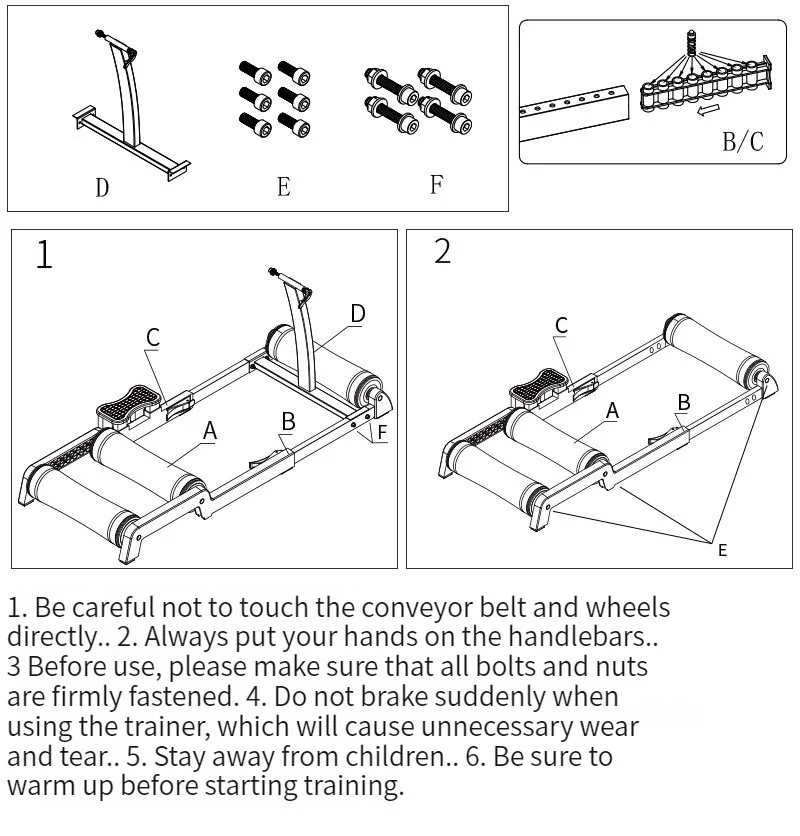 D E F

B/C

1

C

D

A

B

F

2

C

A

B

E

1. Be careful not to touch the conveyor belt and wheels directly.. 2. Always put your hands on the handlebars.. 3 Before use, please make sure that all bolts and nuts are firmly fastened. 4. Do not brake suddenly when using the trainer, which will cause unnecessary wear and tear.. 5. Stay away from children.. 6. Be sure to warm up before starting training.