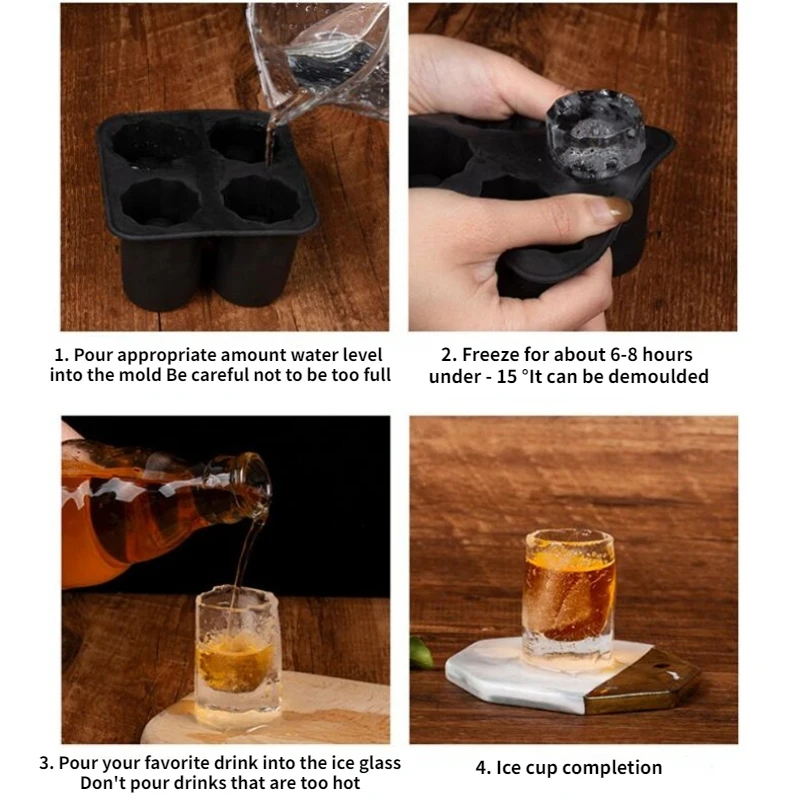 1. Pour appropriate amount water level into the mold Be careful not to be too full

2. Freeze for about 6-8 hours under - 15 °It can be demoulded

3. Pour your favorite drink into the ice glass Don't pour drinks that are too hot

4. Ice cup completion