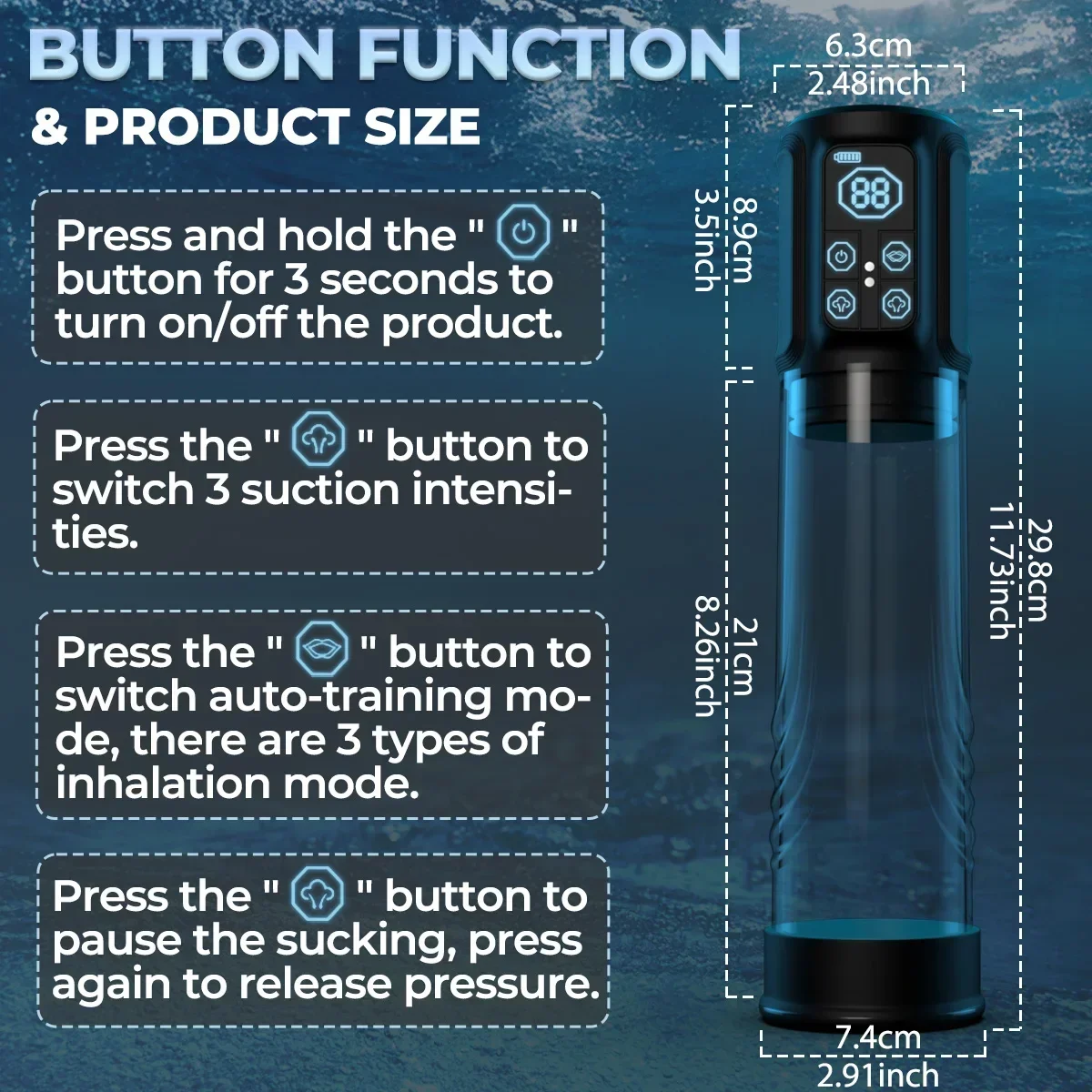 BUTTON FUNCTION
& PRODUCT SIZE

Press and hold the " " button for 3 seconds to turn on/off the product.

Press the " " button to switch 3 suction intensities.

Press the " " button to switch auto-training mode, there are 3 types of inhalation mode.

Press the " " button to pause the sucking, press again to release pressure.

6.3cm
2.48inch

88

8.9cm
3.5inch

21cm
8.26inch

29.8cm
11.73inch

7.4cm
2.91inch