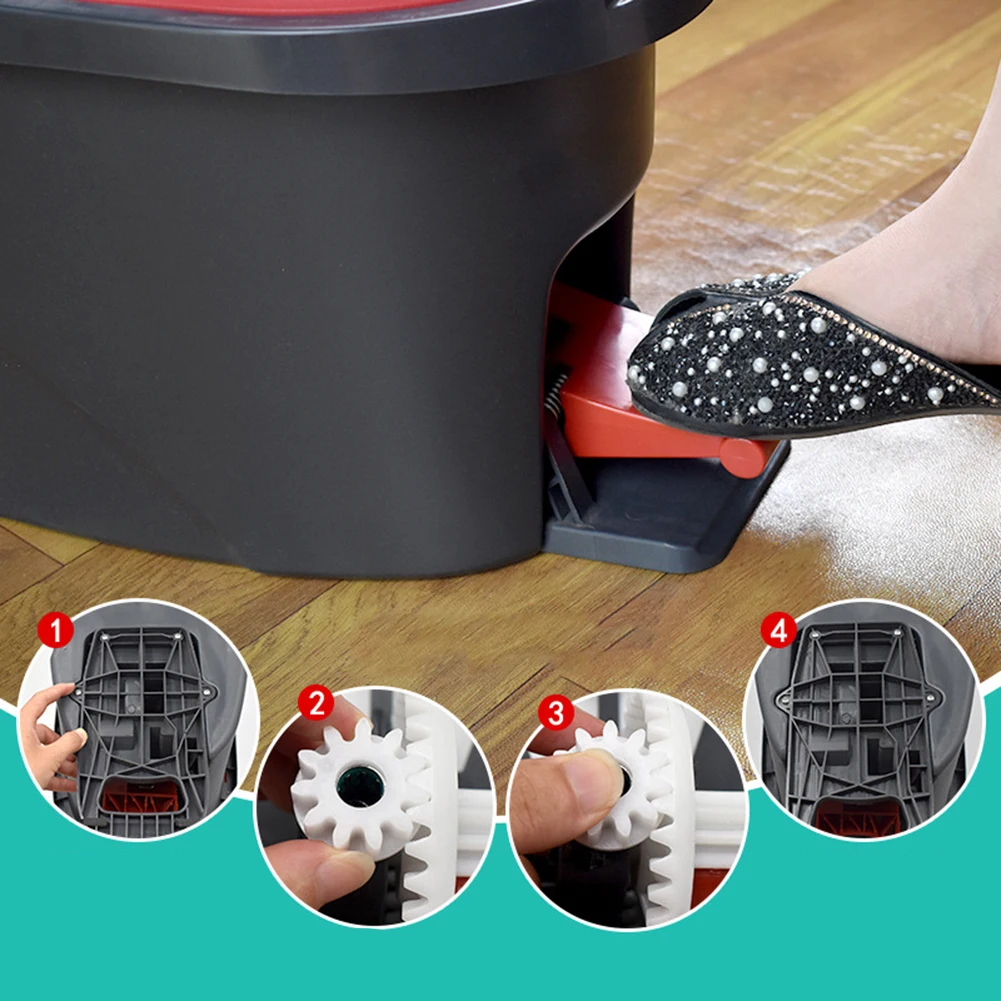 1
2
3
4