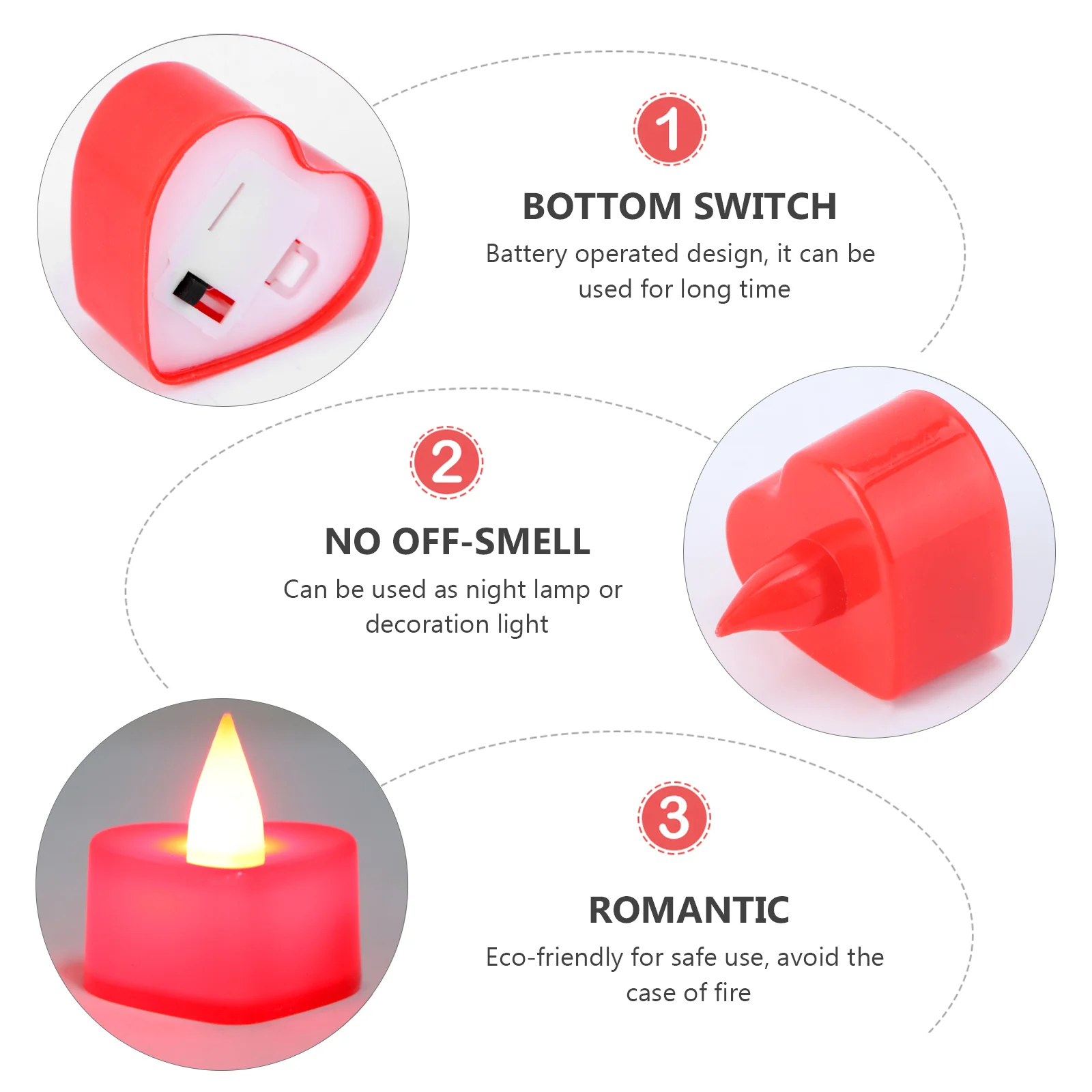 1

BOTTOM SWITCH

Battery operated design, it can be used for long time

2

NO OFF-SMELL

Can be used as night lamp or decoration light

3

ROMANTIC

Eco-friendly for safe use, avoid the case of fire