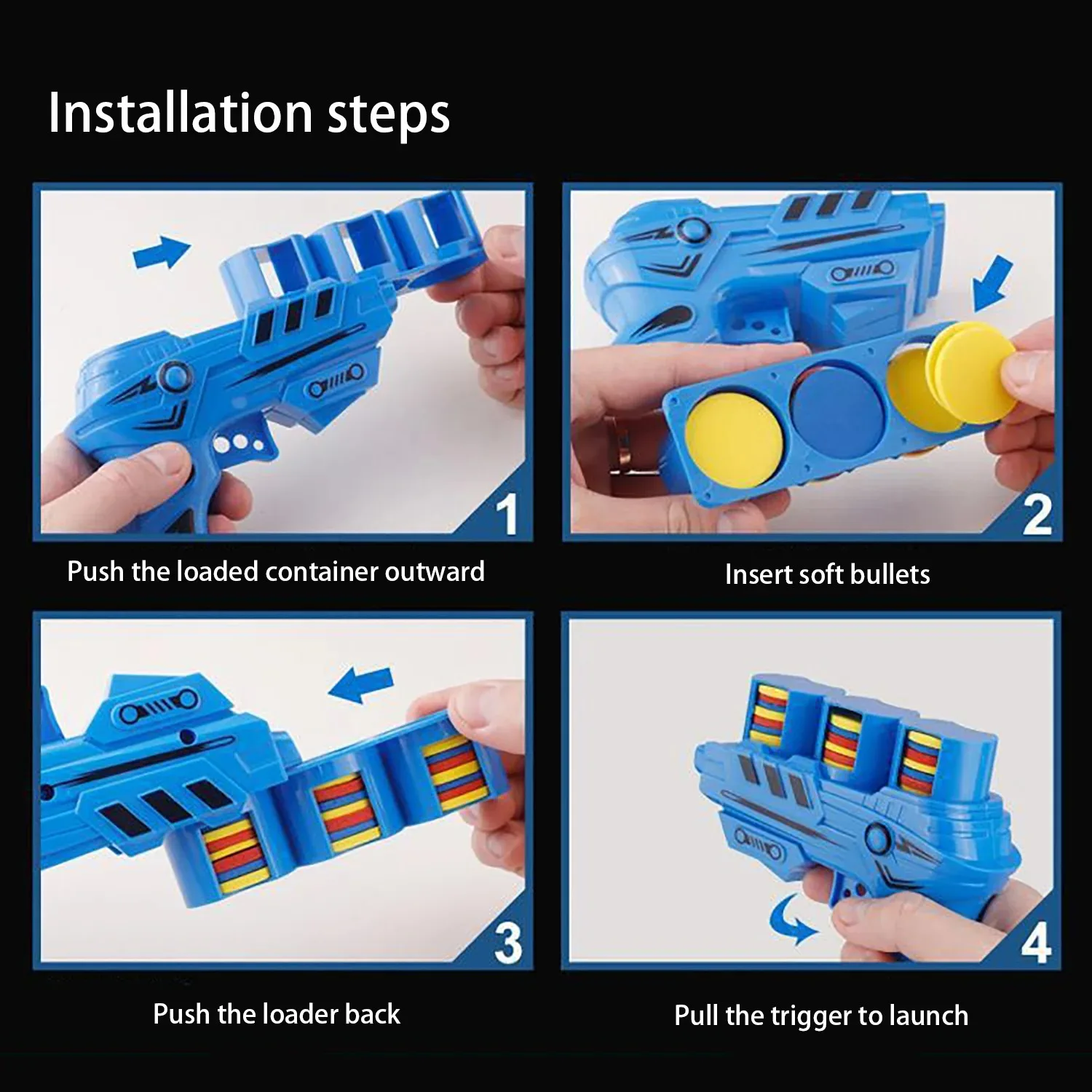 Installation steps

1

Push the loaded container outward

2

Insert soft bullets

3

Push the loader back

4

Pull the trigger to launch