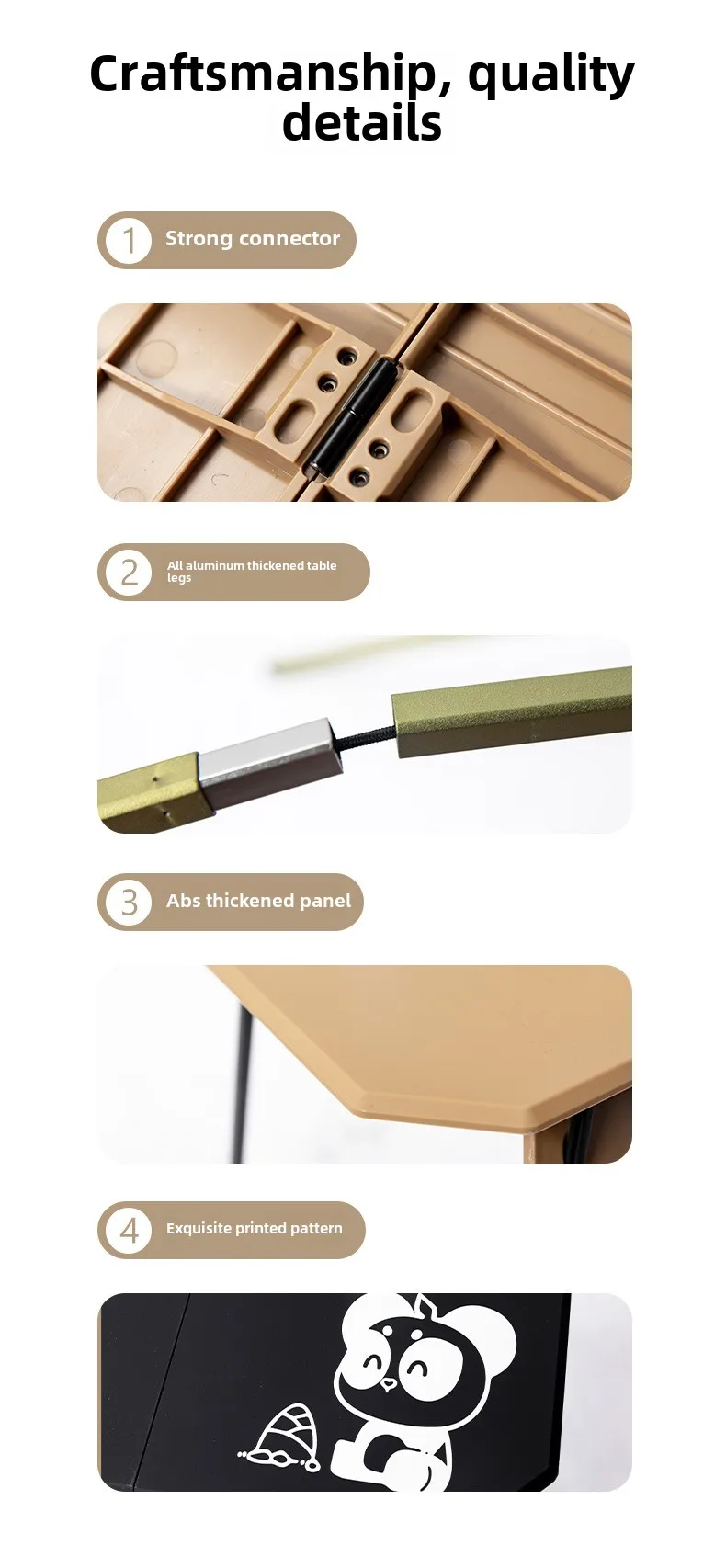 Craftsmanship, quality details

1 Strong connector

2 All aluminum thickened table legs

3 Abs thickened panel

4 Exquisite printed pattern