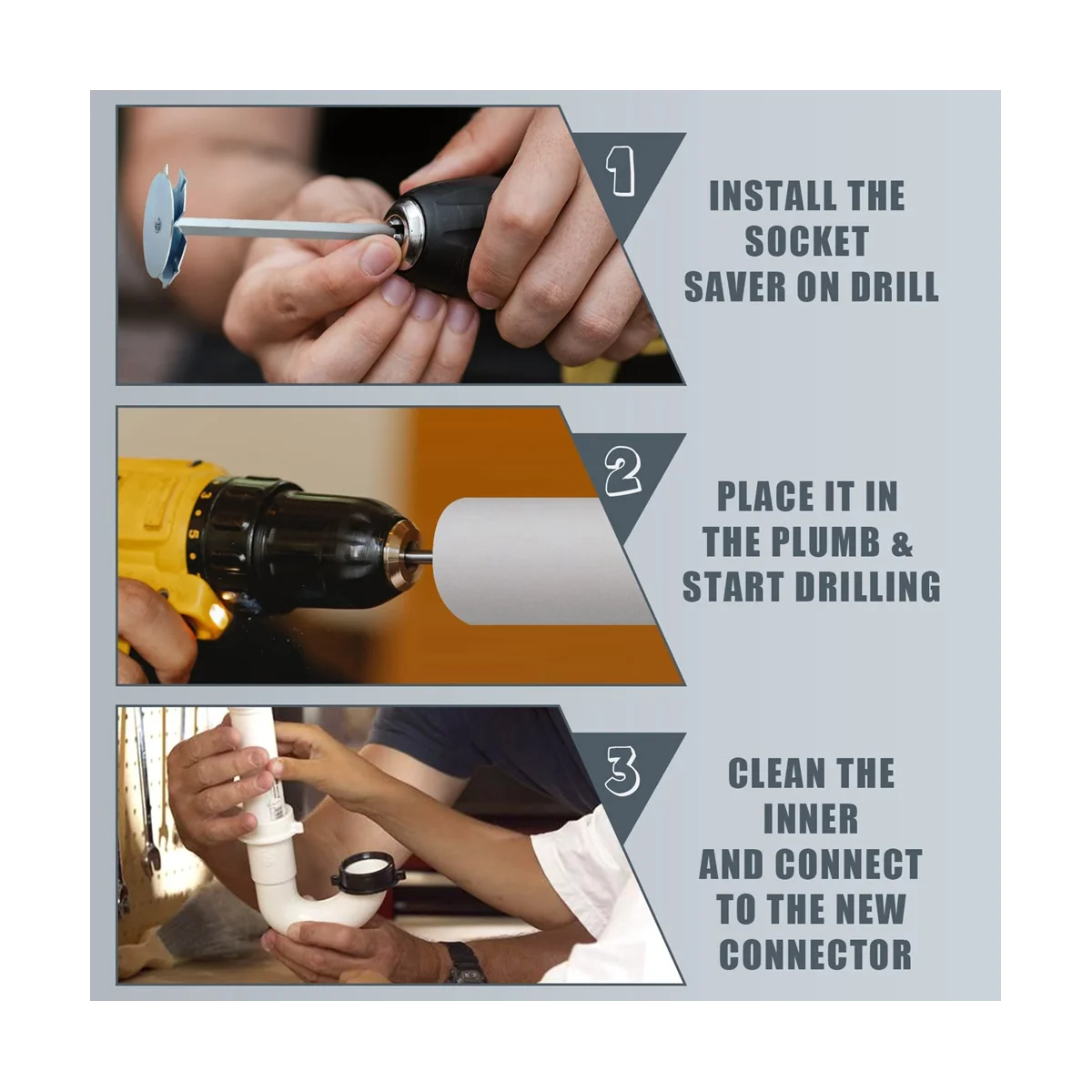 1

INSTALL THE SOCKET SAVER ON DRILL

2

PLACE IT IN THE PLUMB & START DRILLING

3

CLEAN THE INNER AND CONNECT TO THE NEW CONNECTOR