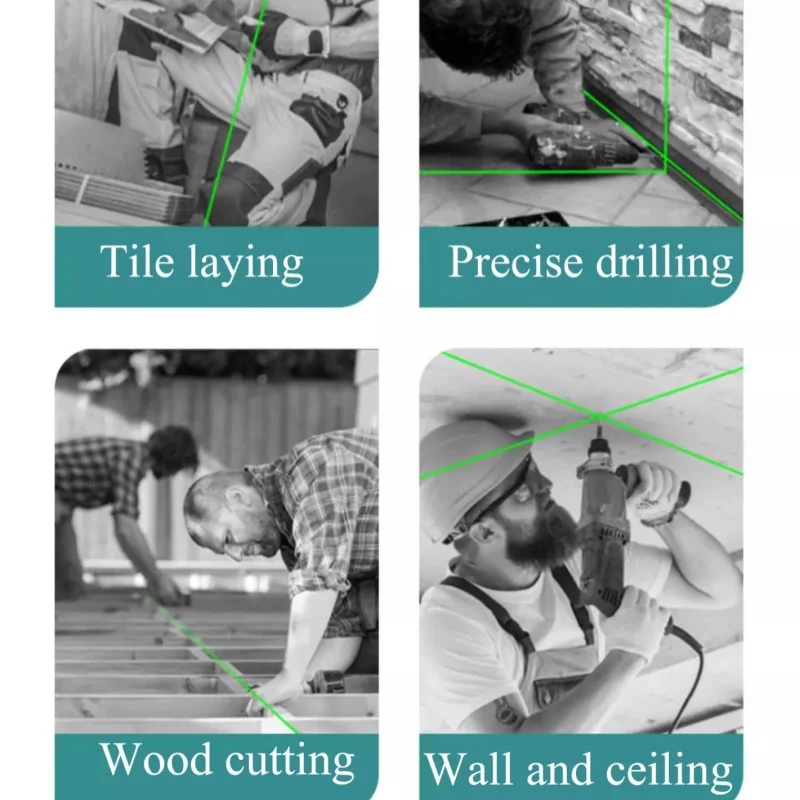 Tile laying

Precise drilling

Wood cutting

Wall and ceiling