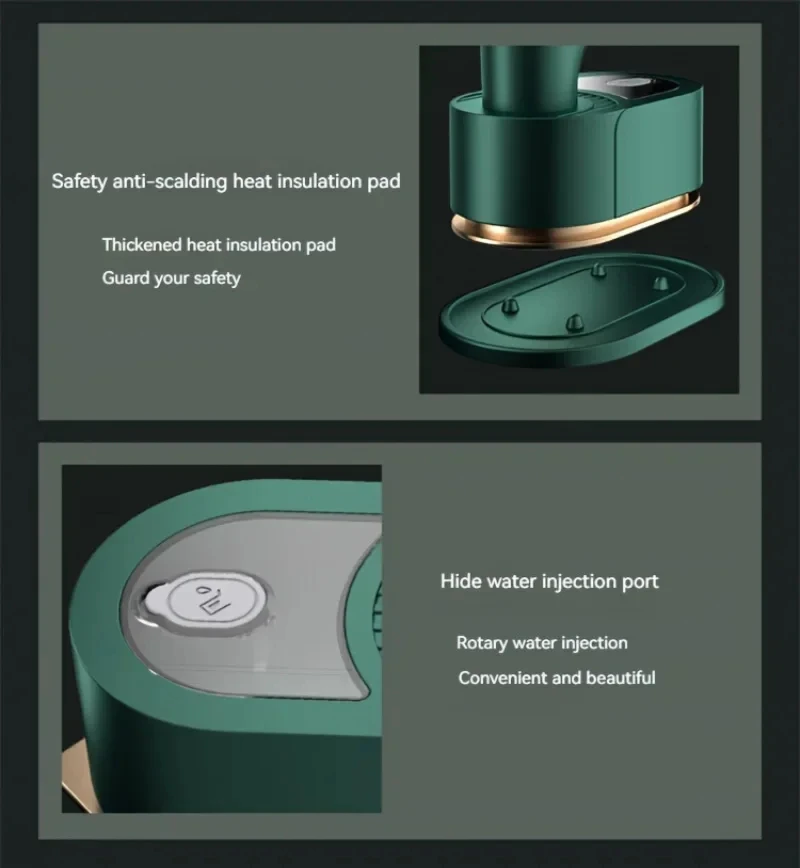 Safety anti-scalding heat insulation pad

Thickened heat insulation pad

Guard your safety

Hide water injection port

Rotary water injection

Convenient and beautiful