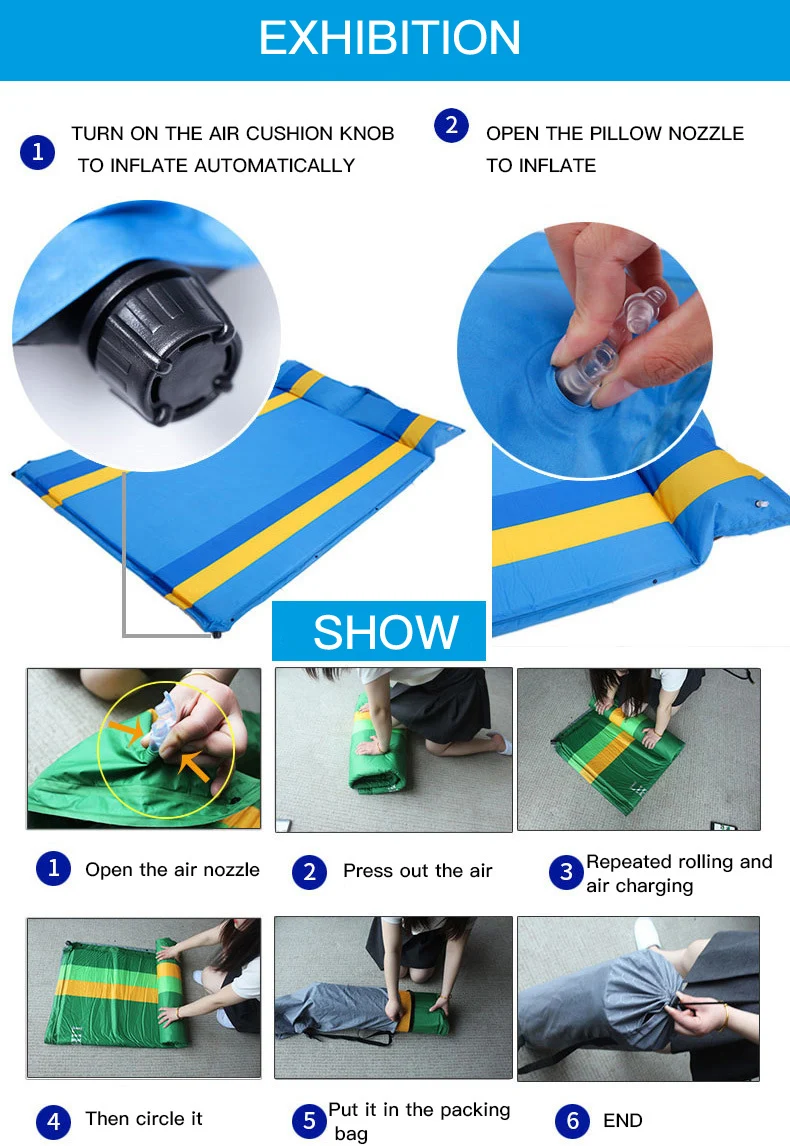 EXHIBITION

1 TURN ON THE AIR CUSHION KNOB TO INFLATE AUTOMATICALLY

2 OPEN THE PILLOW NOZZLE TO INFLATE

SHOW

1 Open the air nozzle

2 Press out the air

3 Repeated rolling and air charging

4 Then circle it

5 Put it in the packing bag

6 END