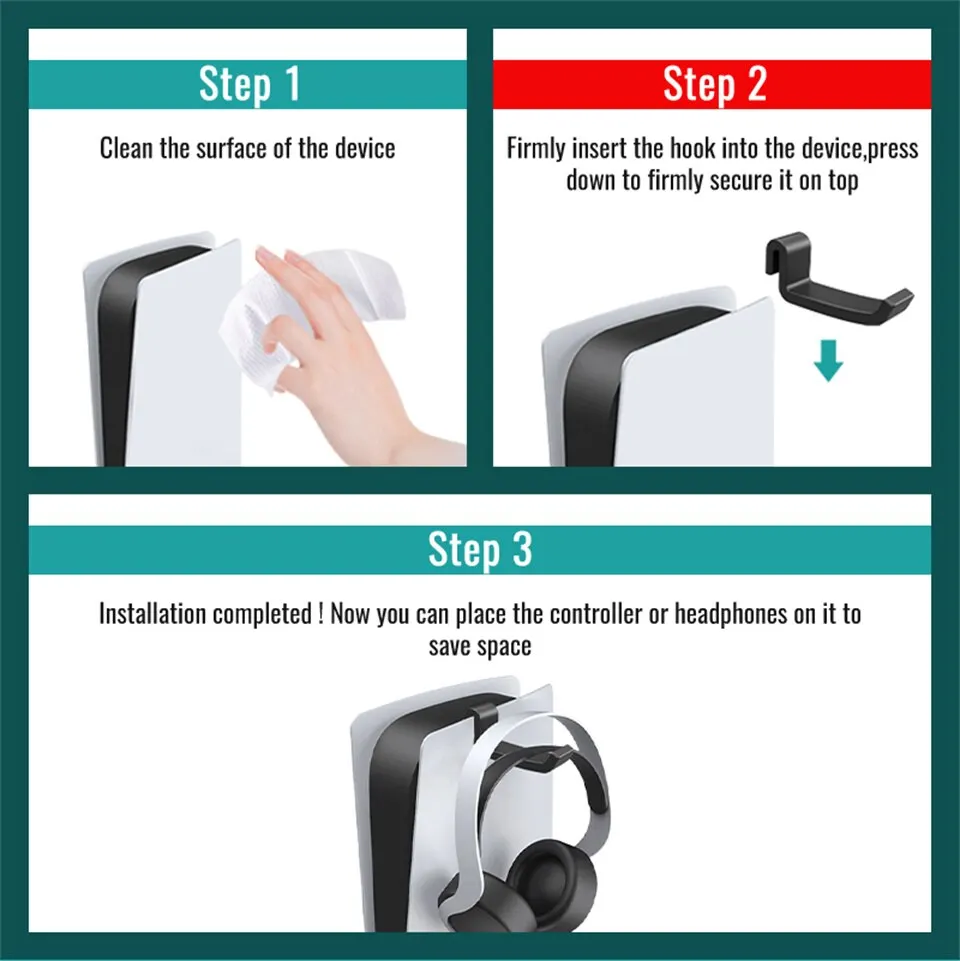 Step 1

Clean the surface of the device

Step 2

Firmly insert the hook into the device,press down to firmly secure it on top

Step 3

Installation completed ! Now you can place the controller or headphones on it to save space