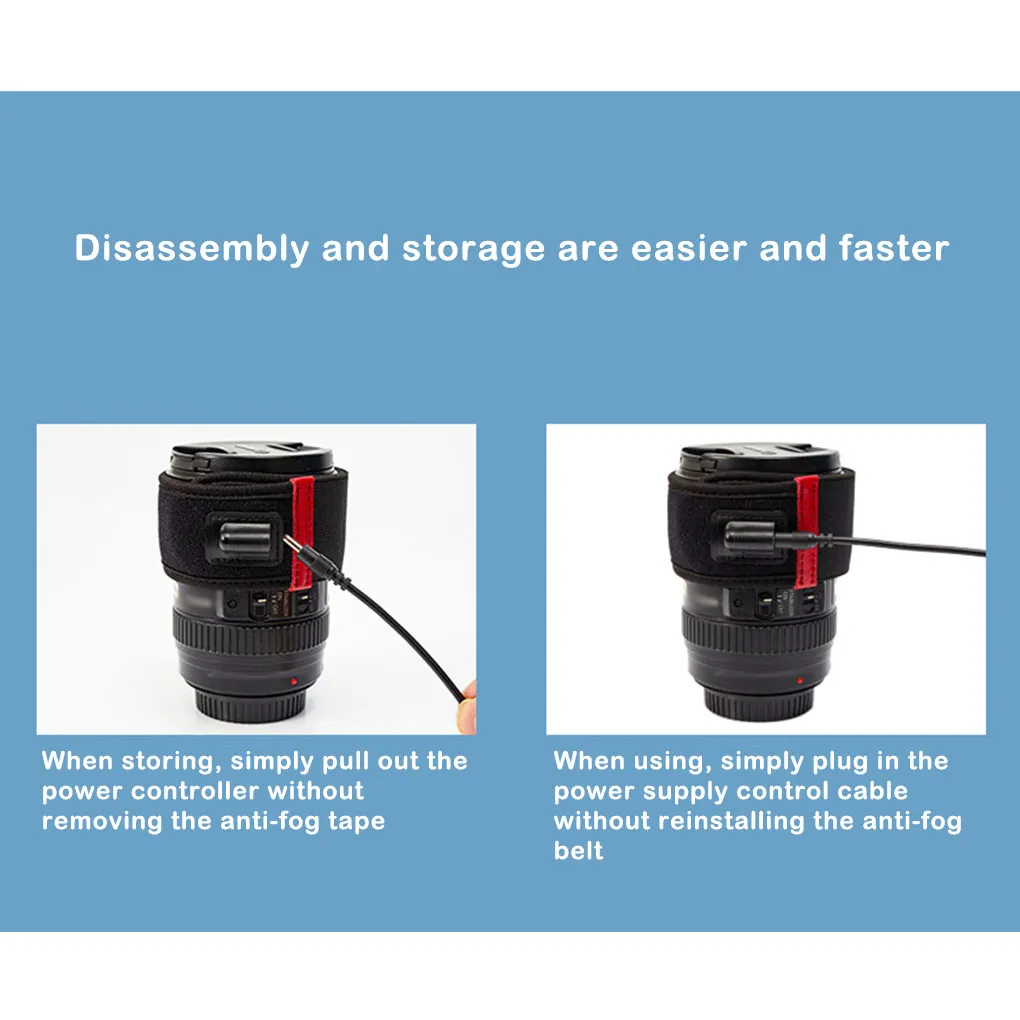 Disassembly and storage are easier and faster

When storing, simply pull out the power controller without removing the anti-fog tape

When using, simply plug in the power supply control cable without reinstalling the anti-fog belt