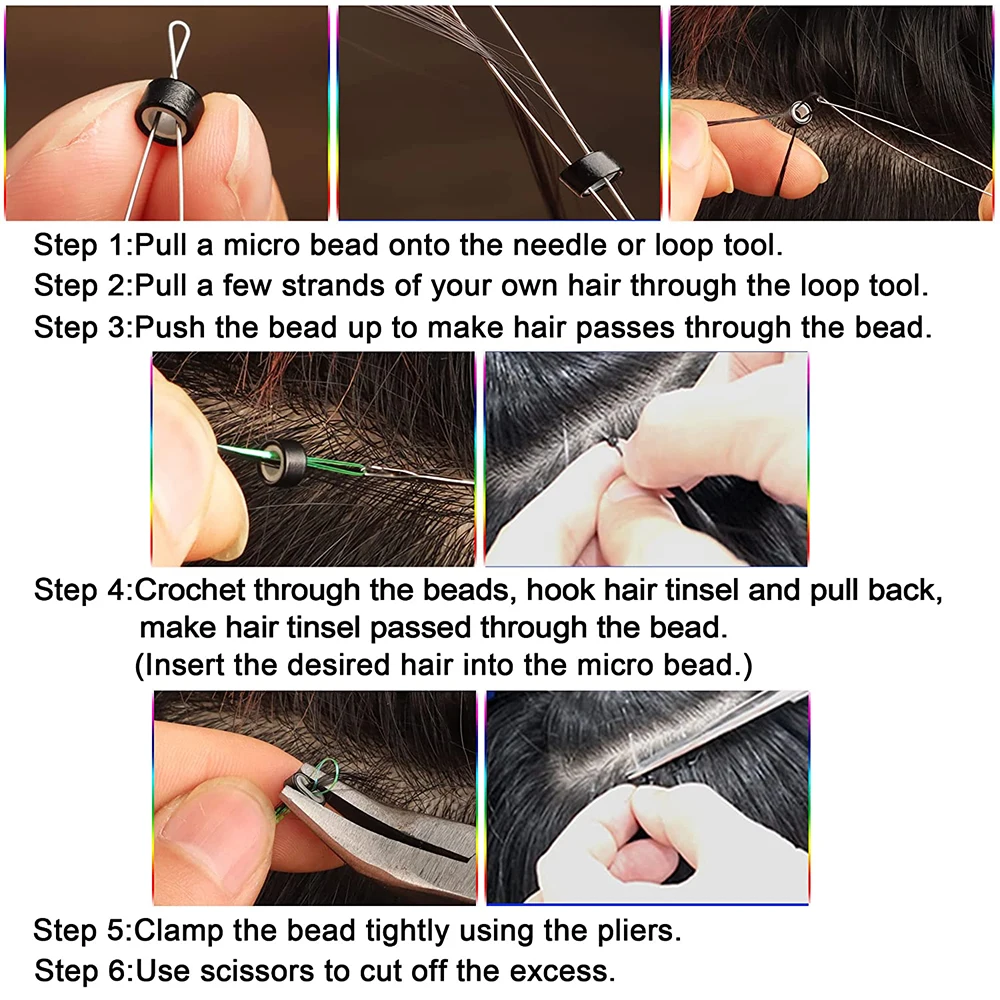 Step 1:Pull a micro bead onto the needle or loop tool.
Step 2:Pull a few strands of your own hair through the loop tool.
Step 3:Push the bead up to make hair passes through the bead.

Step 4:Crochet through the beads, hook hair tinsel and pull back, make hair tinsel passed through the bead. (Insert the desired hair into the micro bead.)

Step 5:Clamp the bead tightly using the pliers.
Step 6:Use scissors to cut off the excess.