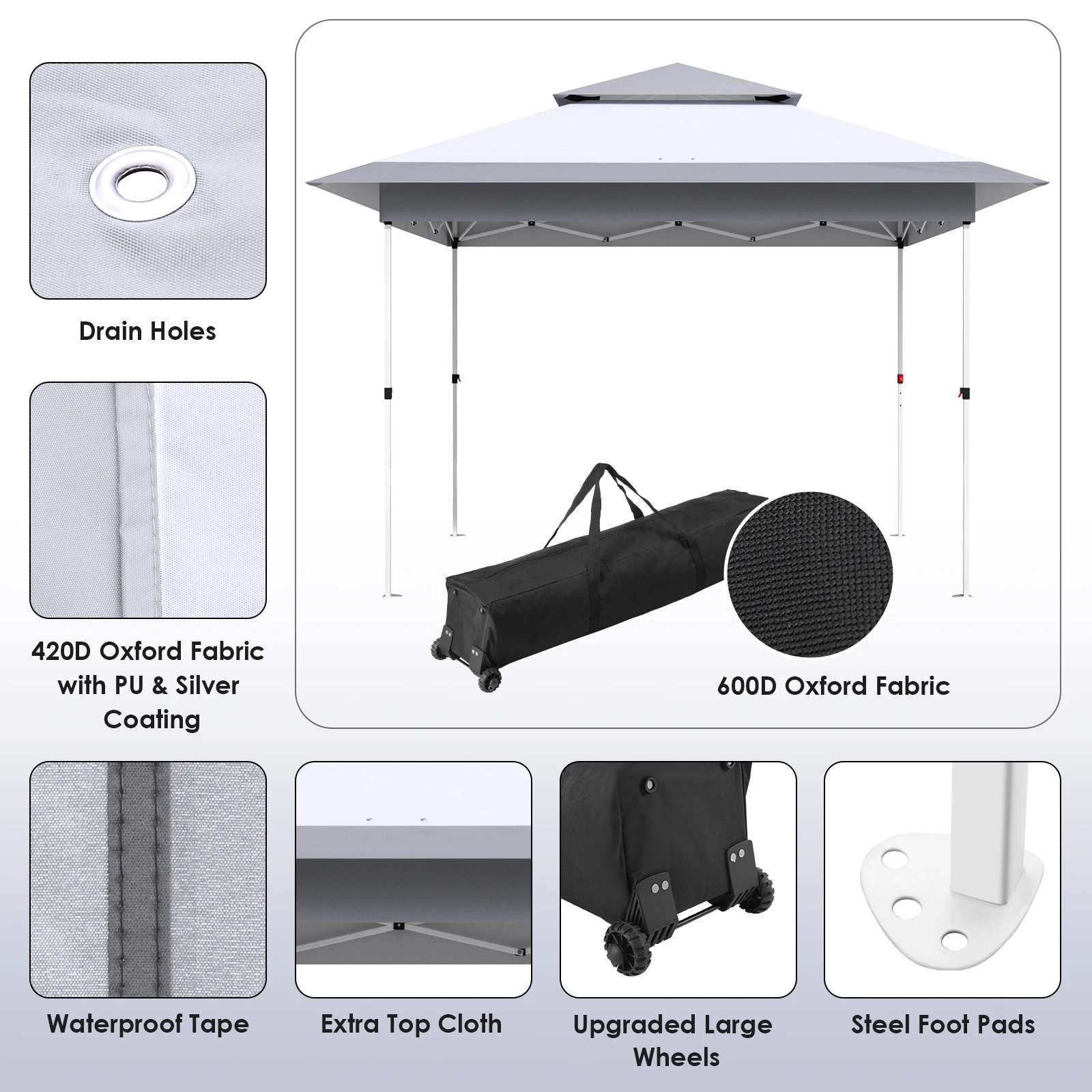 Drain Holes

420D Oxford Fabric with PU & Silver Coating

600D Oxford Fabric

Waterproof Tape

Extra Top Cloth

Upgraded Large Wheels

Steel Foot Pads