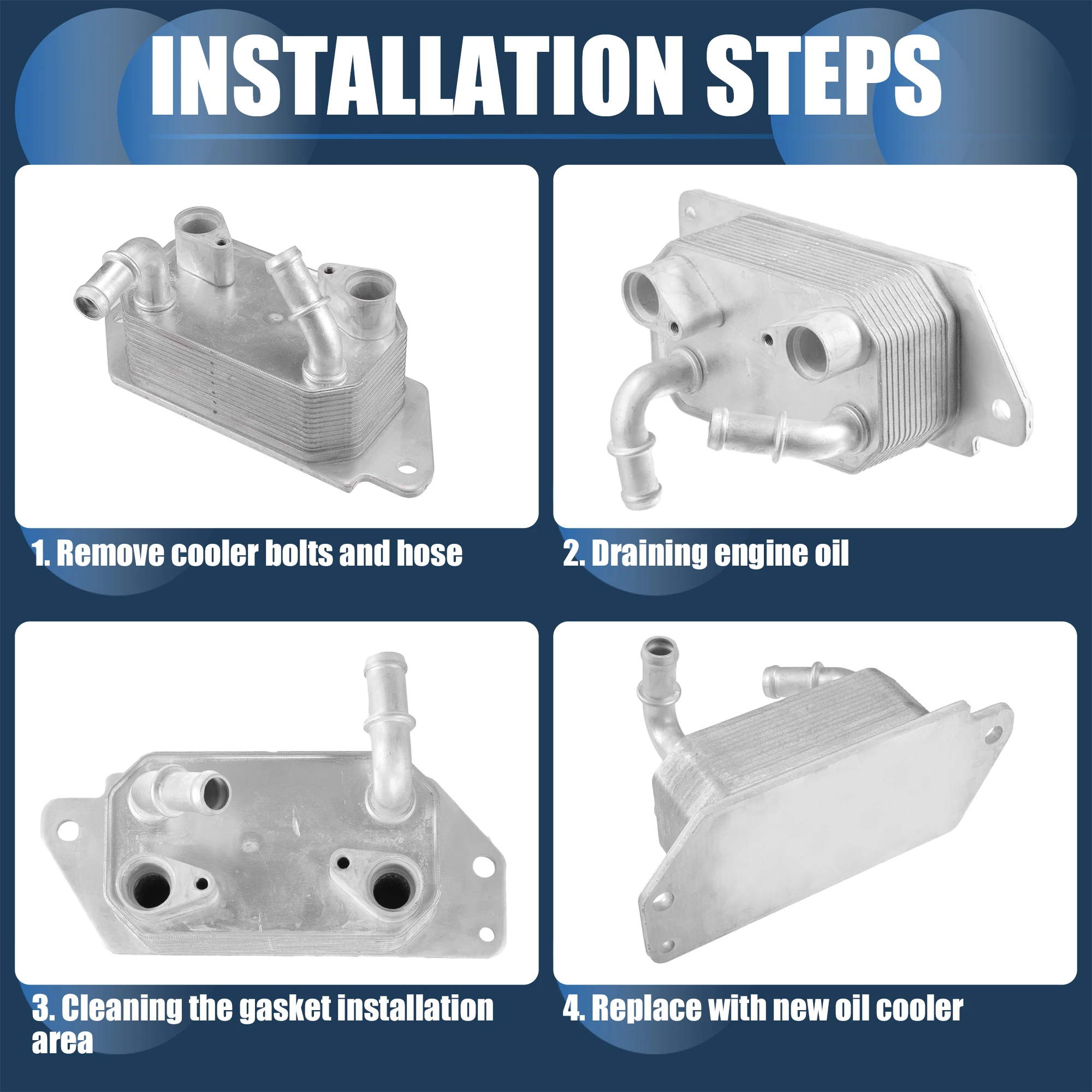 INSTALLATION STEPS

1. Remove cooler bolts and hose

2. Draining engine oil

3. Cleaning the gasket installation area

4. Replace with new oil cooler