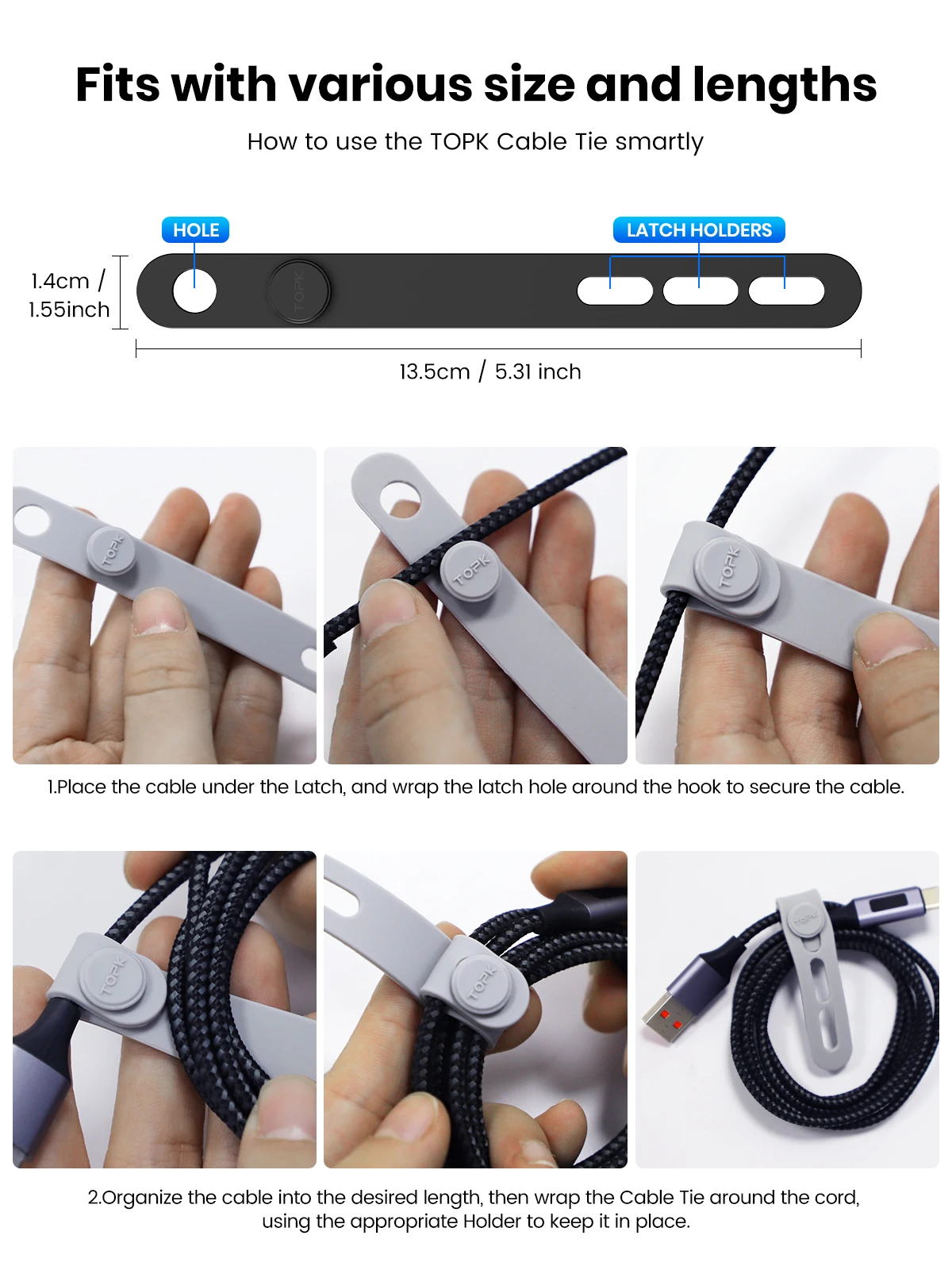 Fits with various size and lengths

How to use the TOPK Cable Tie smartly

HOLE

LATCH HOLDERS

1.4cm / 1.55inch

TOPK

13.5cm / 5.31 inch

TOPK

TOPK

TOPK

1.Place the cable under the Latch, and wrap the latch hole around the hook to secure the cable.

TOPK

TOPK

TOPK

2.Organize the cable into the desired length, then wrap the Cable Tie around the cord, using the appropriate Holder to keep it in place.