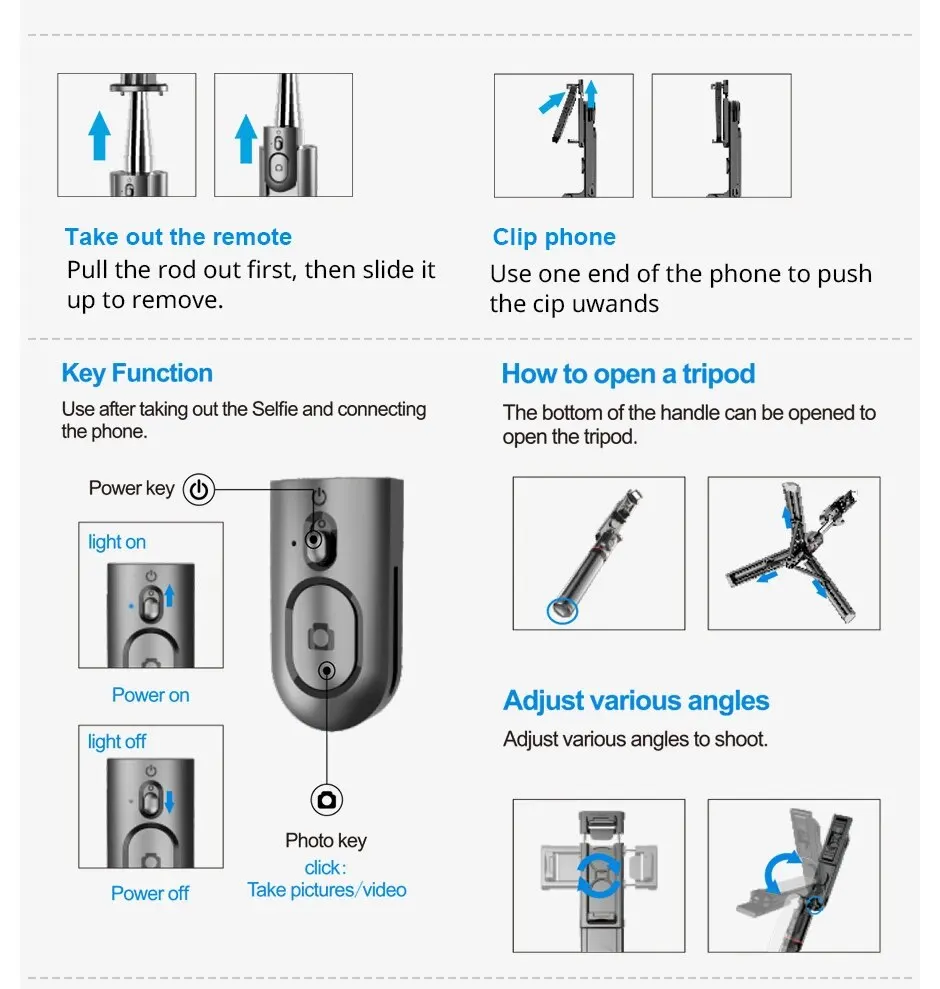 Take out the remote
Pull the rod out first, then slide it up to remove.

Clip phone
Use one end of the phone to push the cip uwands

Key Function
Use after taking out the Selfie and connecting the phone.

Power key

light on

Power on

light off

Power off

Photo key
click:
Take pictures/video

How to open a tripod
The bottom of the handle can be opened to open the tripod.

Adjust various angles
Adjust various angles to shoot.