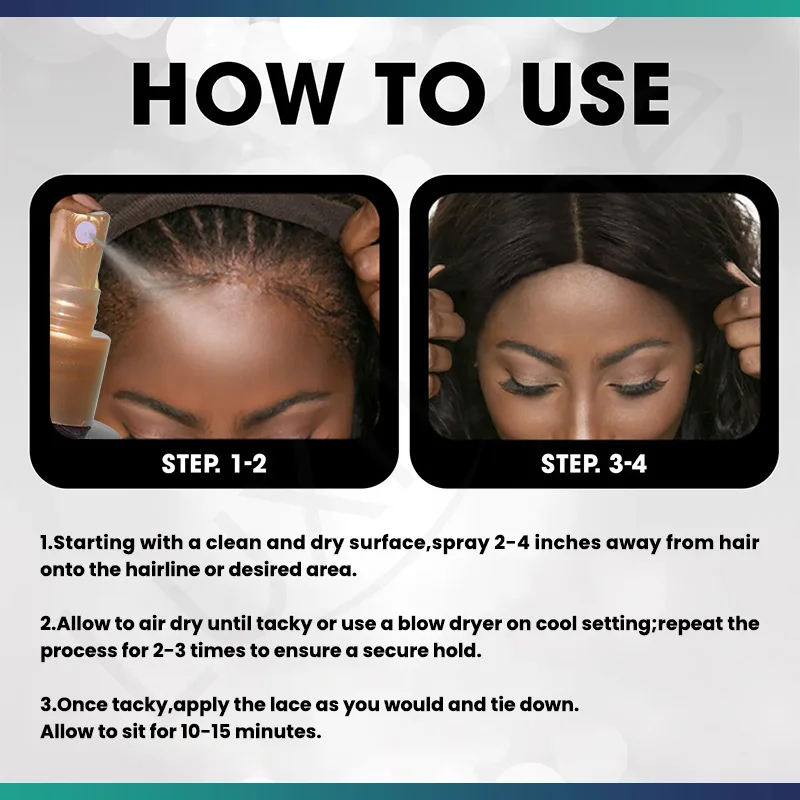 HOW TO USE

STEP. 1-2

STEP. 3-4

1.Starting with a clean and dry surface,spray 2-4 inches away from hair onto the hairline or desired area.

2.Allow to air dry until tacky or use a blow dryer on cool setting;repeat the process for 2-3 times to ensure a secure hold.

3.Once tacky,apply the lace as you would and tie down.
Allow to sit for 10-15 minutes.