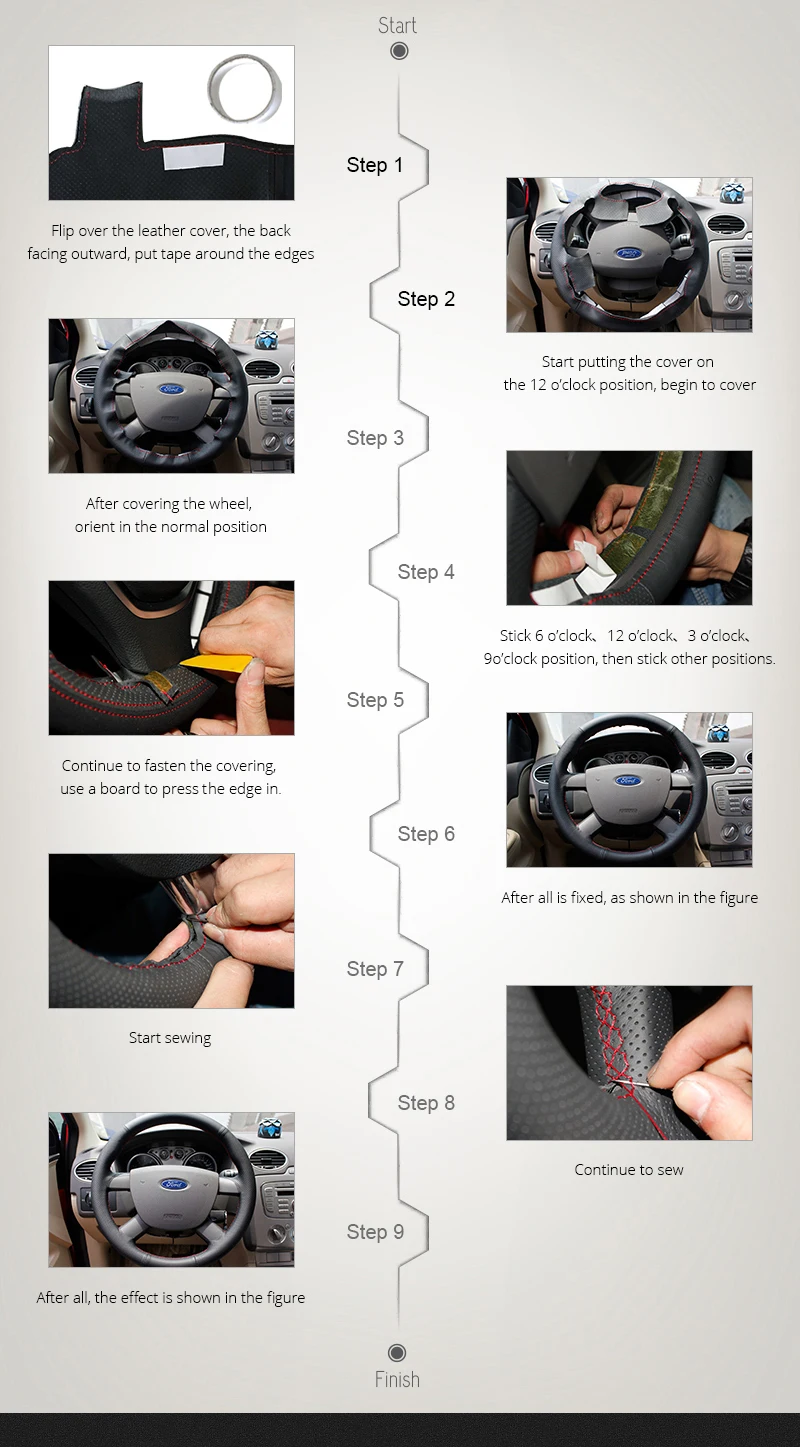 Start

Step 1

Flip over the leather cover, the back facing outward, put tape around the edges

Step 2

Start putting the cover on the 12 o'clock position, begin to cover

Step 3

After covering the wheel, orient in the normal position

Step 4

Stick 6 o'clock、12 o'clock、3 o'clock、9o'clock position, then stick other positions.

Step 5

Continue to fasten the covering, use a board to press the edge in.

Step 6

After all is fixed, as shown in the figure

Step 7

Start sewing

Step 8

Continue to sew

Step 9

After all, the effect is shown in the figure

Finish