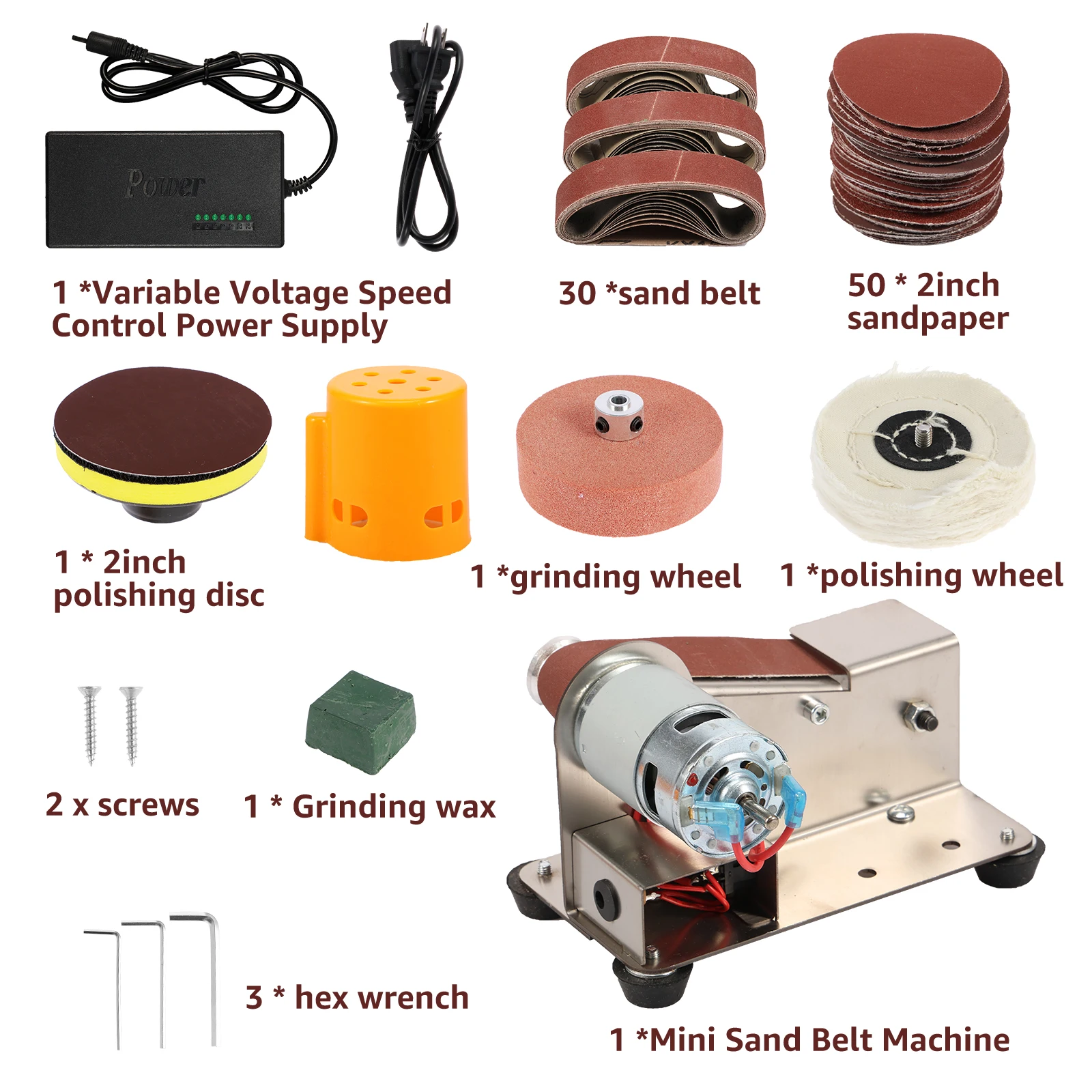 Power

1 *Variable Voltage Speed Control Power Supply

30 *sand belt

50 * 2inch sandpaper

1 * 2inch polishing disc

1 *grinding wheel

1 *polishing wheel

2 x screws

1 * Grinding wax

3 * hex wrench

1 *Mini Sand Belt Machine