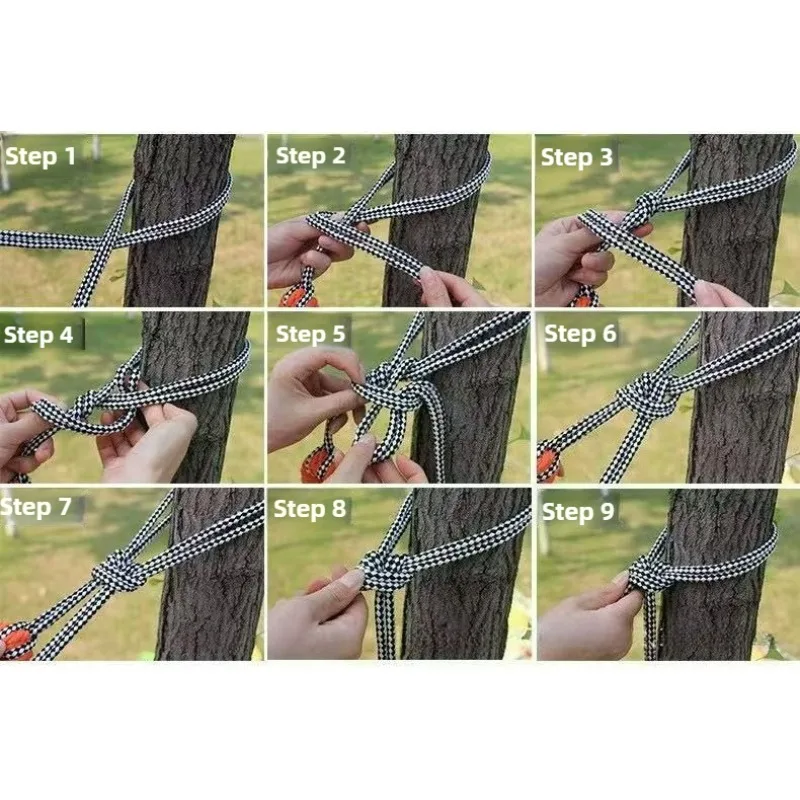 Step 1

Step 2

Step 3

Step 4

Step 5

Step 6

Step 7

Step 8

Step 9