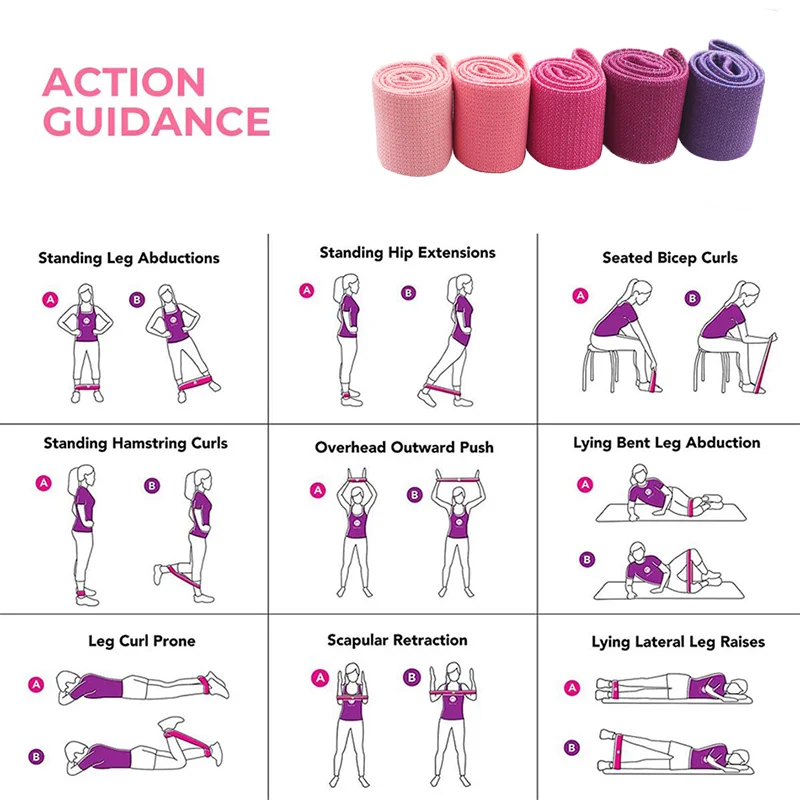 ACTION GUIDANCE

Standing Leg Abductions

A B

Standing Hip Extensions

A B

Seated Bicep Curls

A B

Standing Hamstring Curls

A B

Overhead Outward Push

A B

Lying Bent Leg Abduction

A

B

Leg Curl Prone

A

B

Scapular Retraction

A B

Lying Lateral Leg Raises

A

B