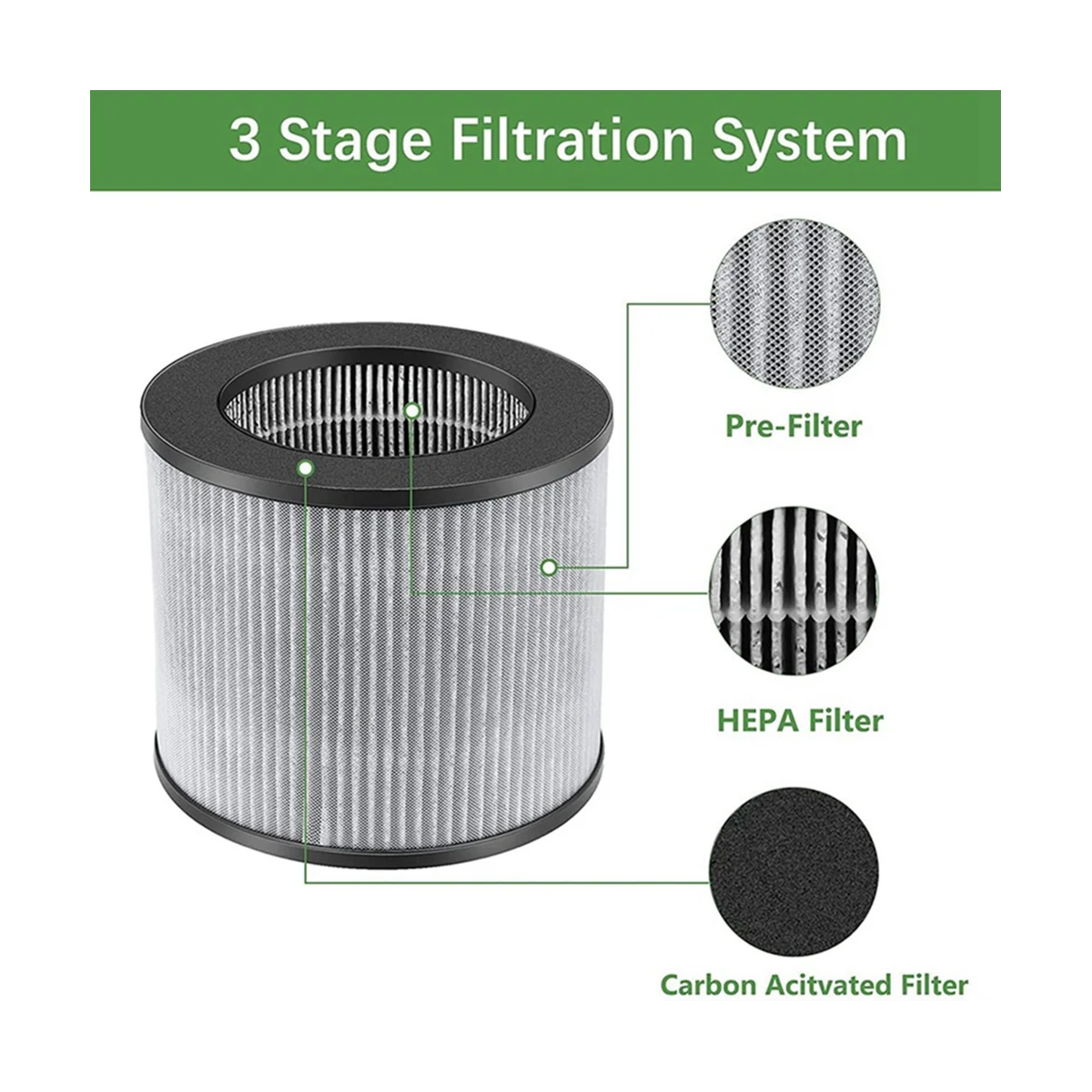 3 Stage Filtration System

Pre-Filter

HEPA Filter

Carbon Acitvated Filter