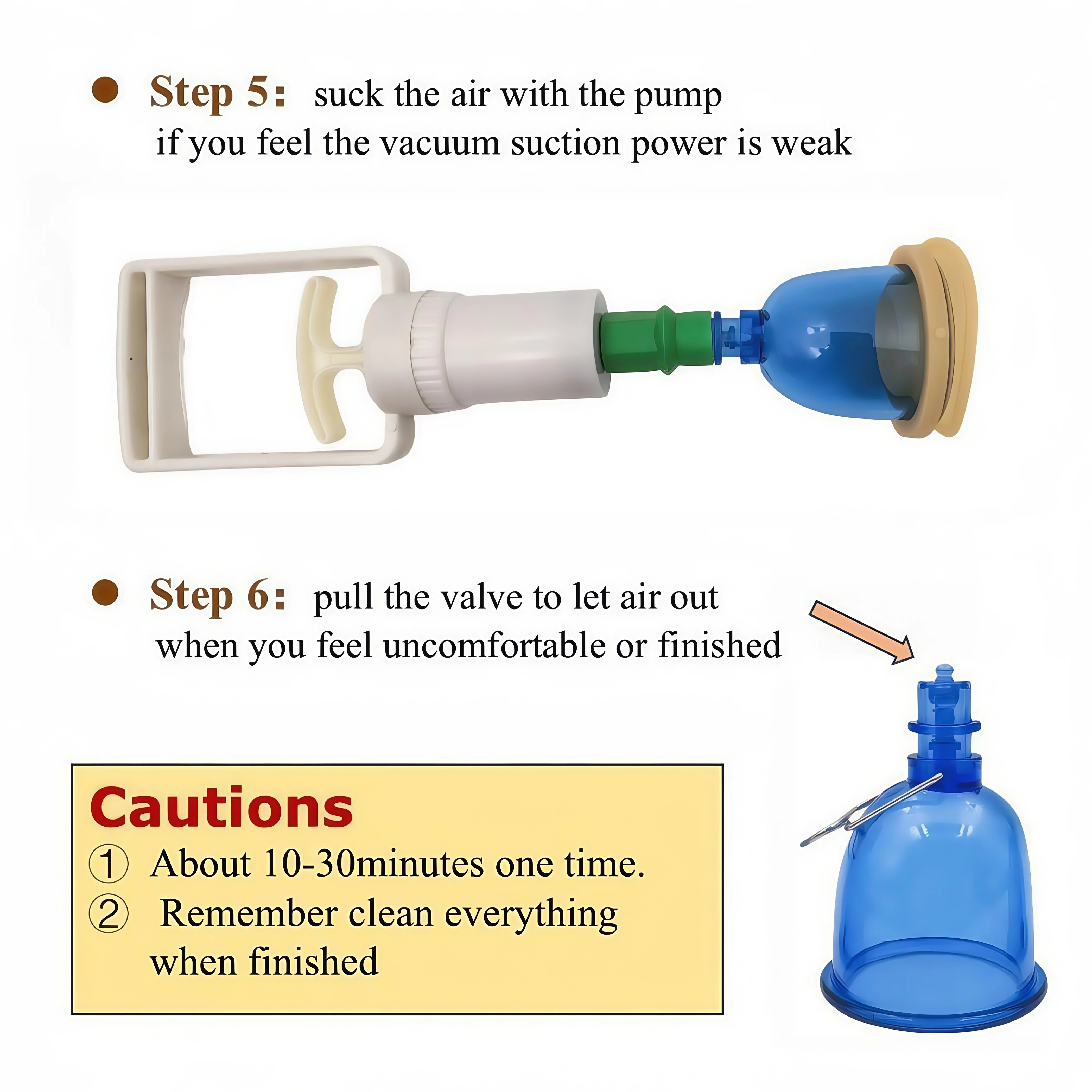 ● Step 5: suck the air with the pump if you feel the vacuum suction power is weak

● Step 6: pull the valve to let air out when you feel uncomfortable or finished

Cautions
① About 10-30minutes one time.
② Remember clean everything when finished