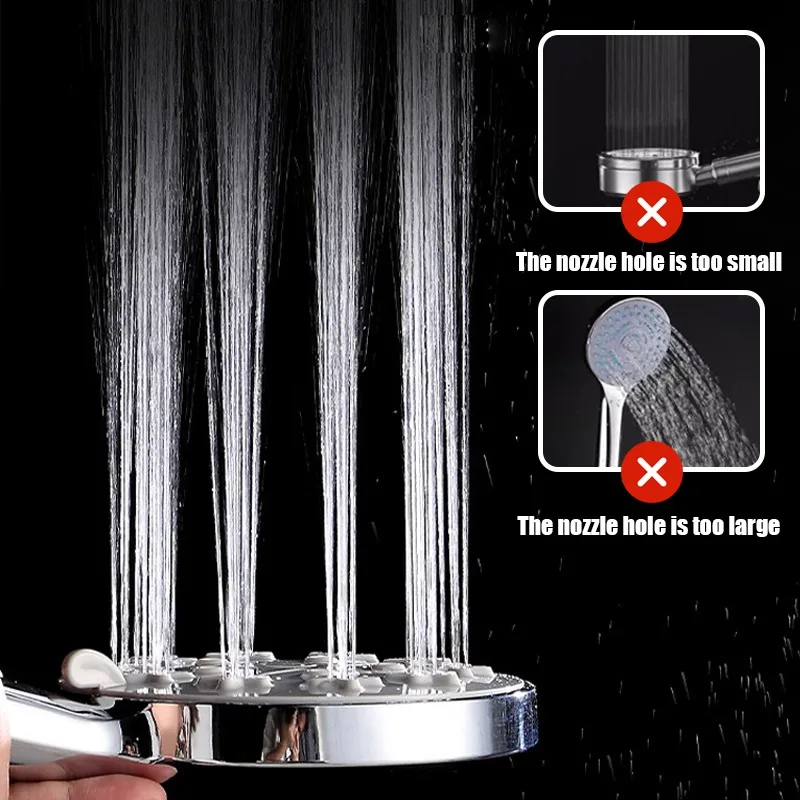 The nozzle hole is too small

The nozzle hole is too large