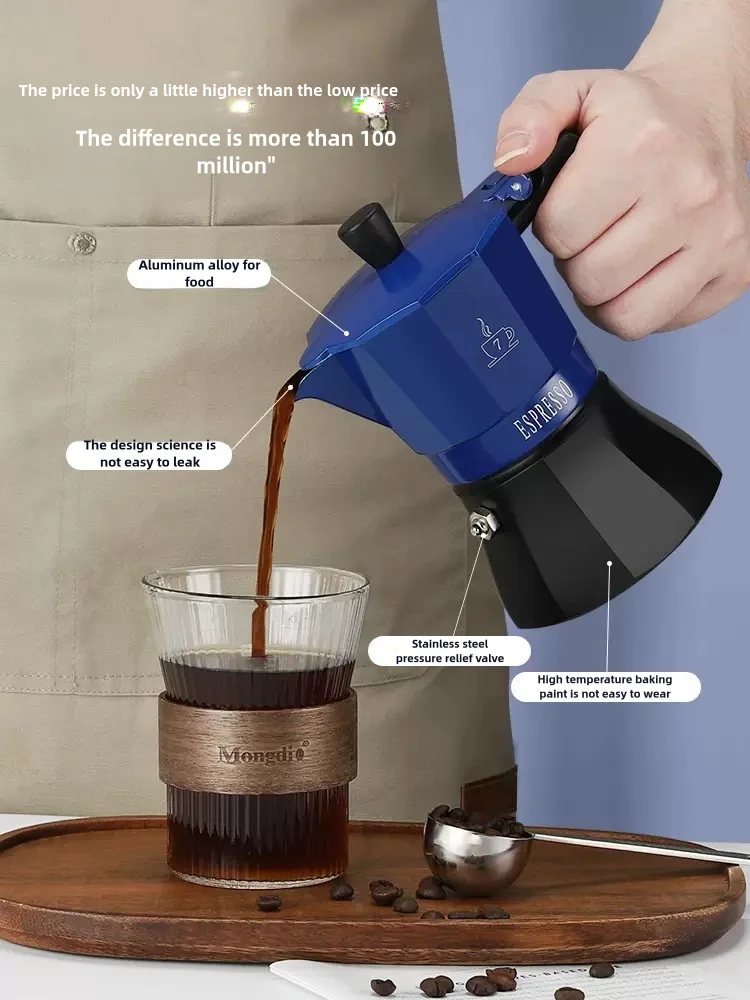 The price is only a little higher than the low price

The difference is more than 100 million"

Aluminum alloy for food

The design science is not easy to leak

ESPRESSO

Stainless steel pressure relief valve

High temperature baking paint is not easy to wear

Mongdio