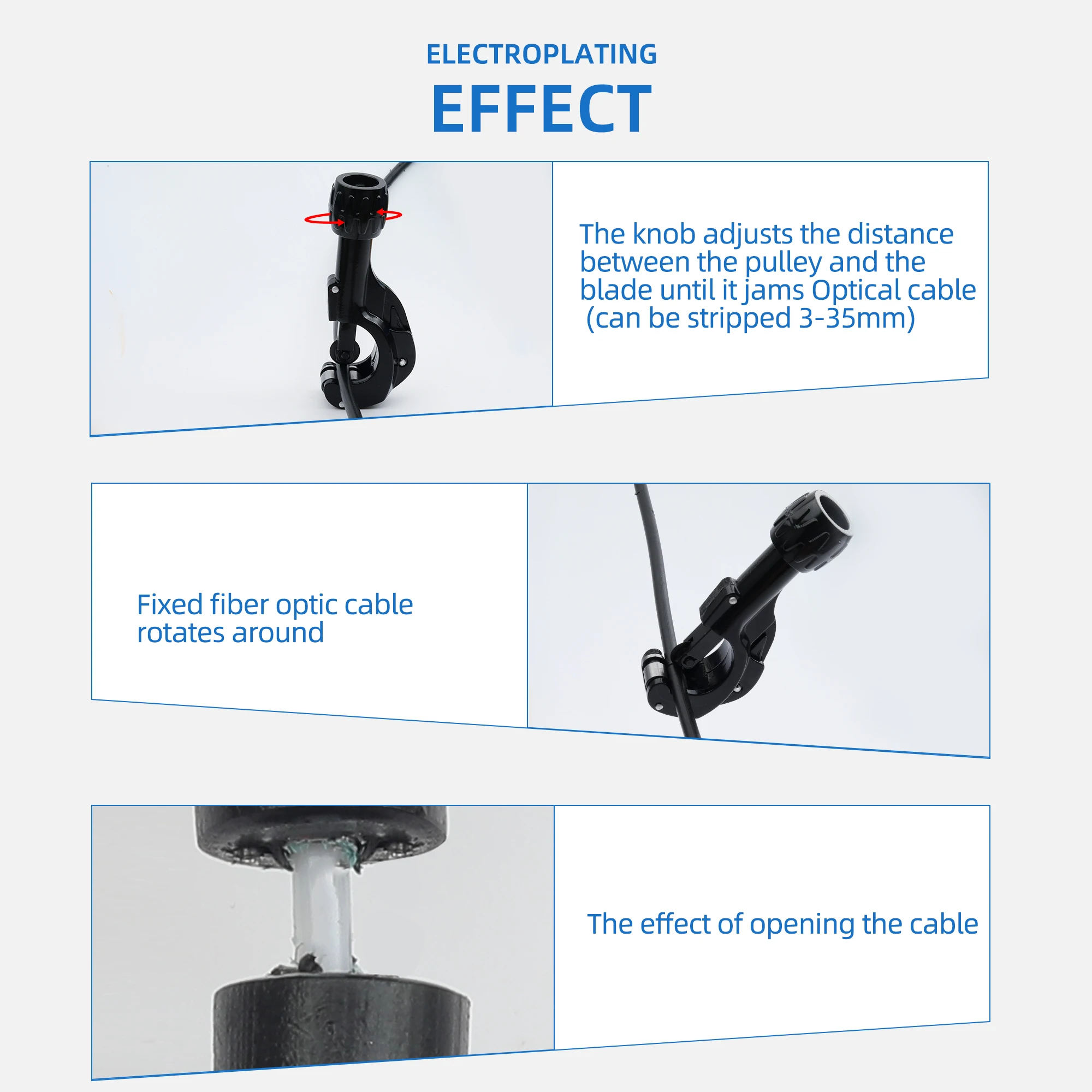 ELECTROPLATING
EFFECT

The knob adjusts the distance between the pulley and the blade until it jams Optical cable (can be stripped 3-35mm)

Fixed fiber optic cable rotates around

The effect of opening the cable