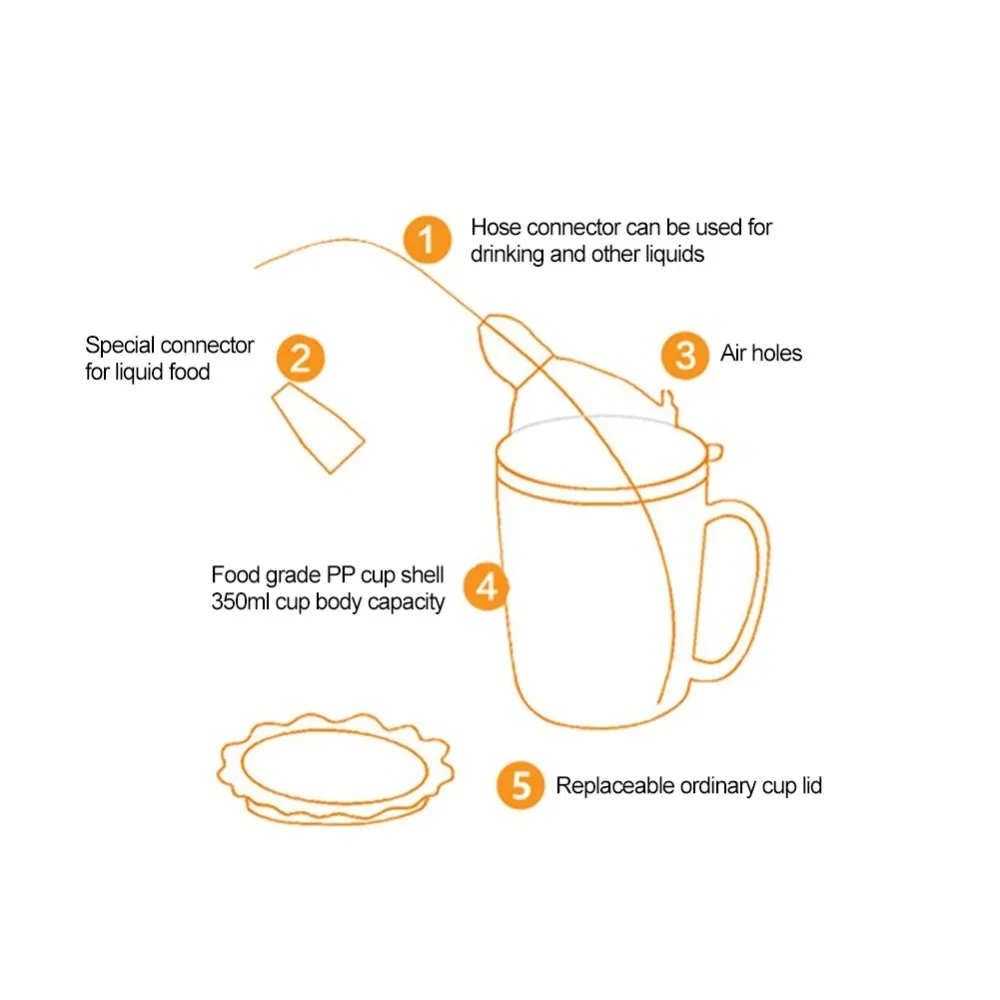 1 Hose connector can be used for drinking and other liquids

Special connector for liquid food 2

3 Air holes

Food grade PP cup shell 350ml cup body capacity 4

5 Replaceable ordinary cup lid