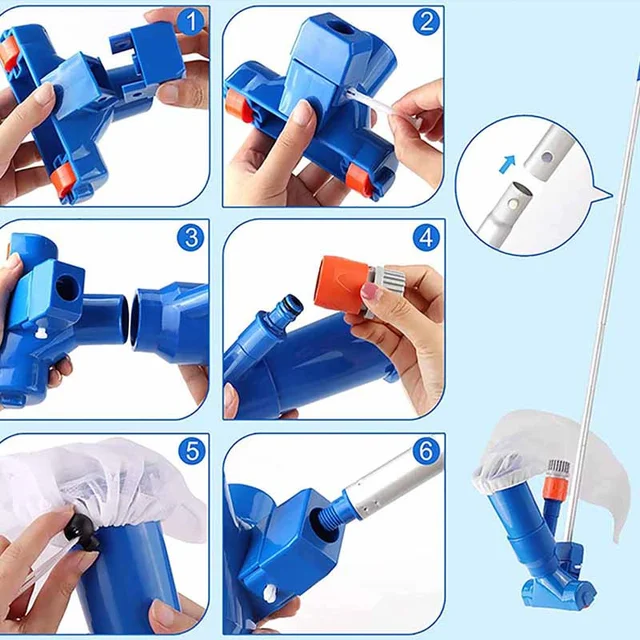 1

2

3

4

5

6