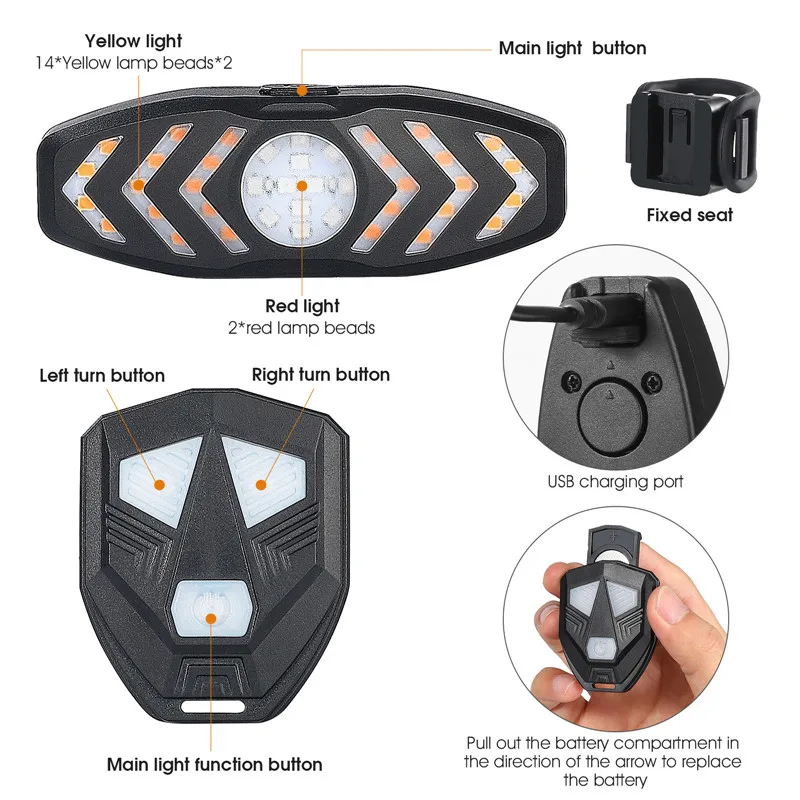 Yellow light
14*Yellow lamp beads*2

Main light button

Fixed seat

Red light
2*red lamp beads

Left turn button

Right turn button

USB charging port

Main light function button

Pull out the battery compartment in the direction of the arrow to replace the battery