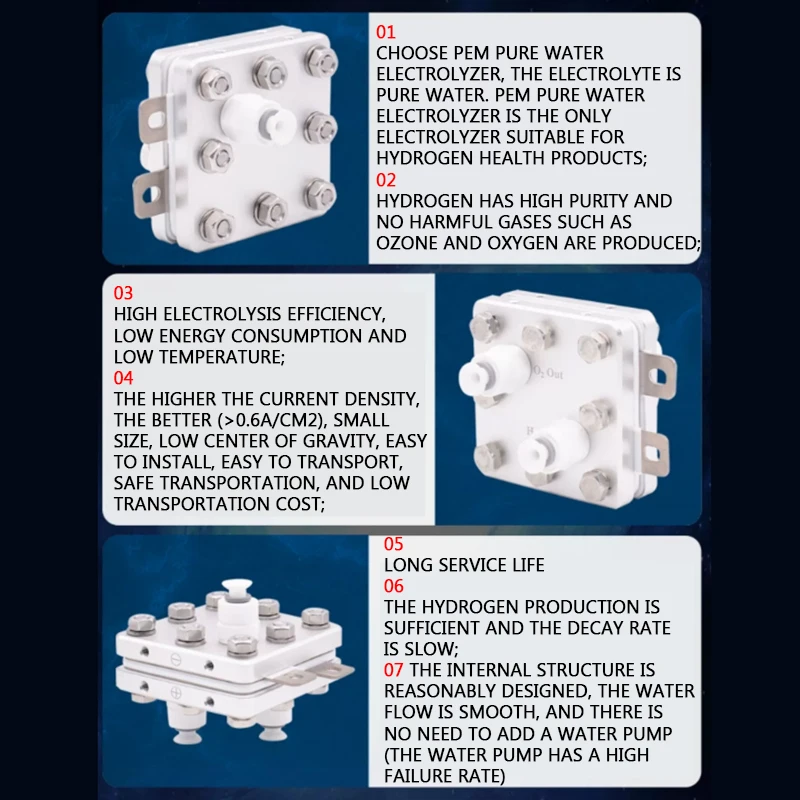 01
CHOOSE PEM PURE WATER ELECTROLYZER, THE ELECTROLYTE IS PURE WATER. PEM PURE WATER ELECTROLYZER IS THE ONLY ELECTROLYZER SUITABLE FOR HYDROGEN HEALTH PRODUCTS;
02
HYDROGEN HAS HIGH PURITY AND NO HARMFUL GASES SUCH AS OZONE AND OXYGEN ARE PRODUCED;

03
HIGH ELECTROLYSIS EFFICIENCY, LOW ENERGY CONSUMPTION AND LOW TEMPERATURE;
04
THE HIGHER THE CURRENT DENSITY, THE BETTER (>0.6A/CM2), SMALL SIZE, LOW CENTER OF GRAVITY, EASY TO INSTALL, EASY TO TRANSPORT, SAFE TRANSPORTATION, AND LOW TRANSPORTATION COST;

$O_2$ Out

05
LONG SERVICE LIFE
06
THE HYDROGEN PRODUCTION IS SUFFICIENT AND THE DECAY RATE IS SLOW;
07 THE INTERNAL STRUCTURE IS REASONABLY DESIGNED, THE WATER FLOW IS SMOOTH, AND THERE IS NO NEED TO ADD A WATER PUMP (THE WATER PUMP HAS A HIGH FAILURE RATE)