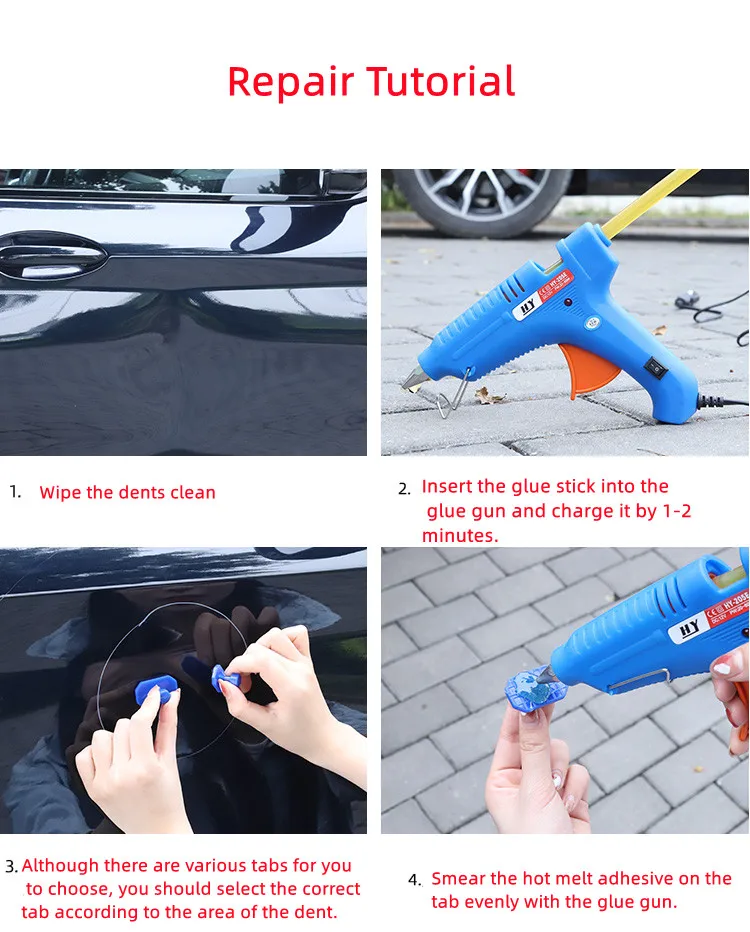 Repair Tutorial

HY HY-205E

1. Wipe the dents clean

2. Insert the glue stick into the glue gun and charge it by 1-2 minutes.

HY HY-205E

3. Although there are various tabs for you to choose, you should select the correct tab according to the area of the dent.

4. Smear the hot melt adhesive on the tab evenly with the glue gun.