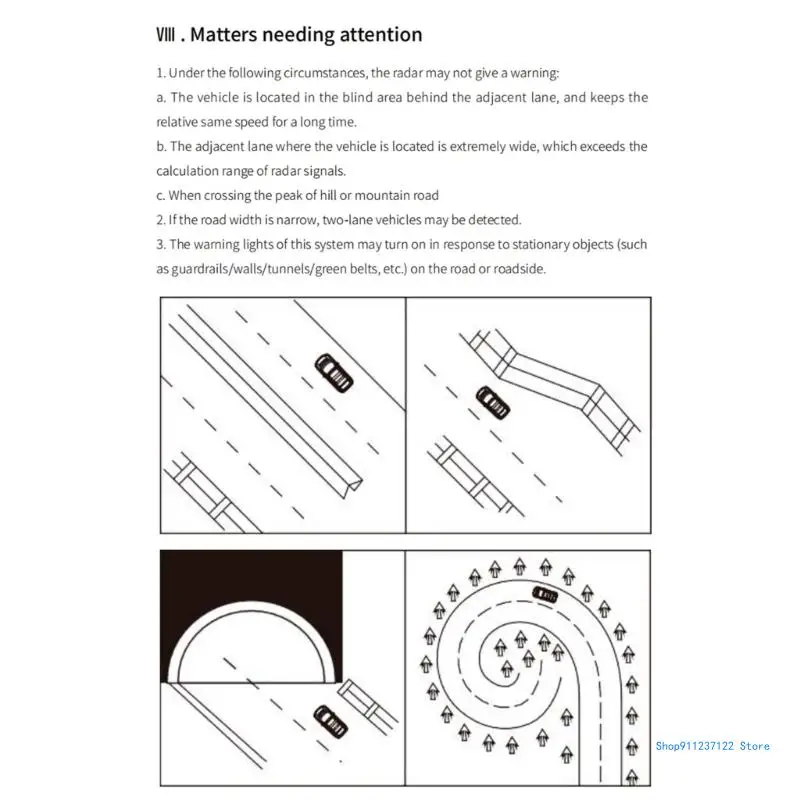 Ⅷ . Matters needing attention

1. Under the following circumstances, the radar may not give a warning:

a. The vehicle is located in the blind area behind the adjacent lane, and keeps the relative same speed for a long time.

b. The adjacent lane where the vehicle is located is extremely wide, which exceeds the calculation range of radar signals.

c. When crossing the peak of hill or mountain road

2. If the road width is narrow, two-lane vehicles may be detected.

3. The warning lights of this system may turn on in response to stationary objects (such as guardrails/walls/tunnels/green belts, etc.) on the road or roadside.

Shop911237122 Store