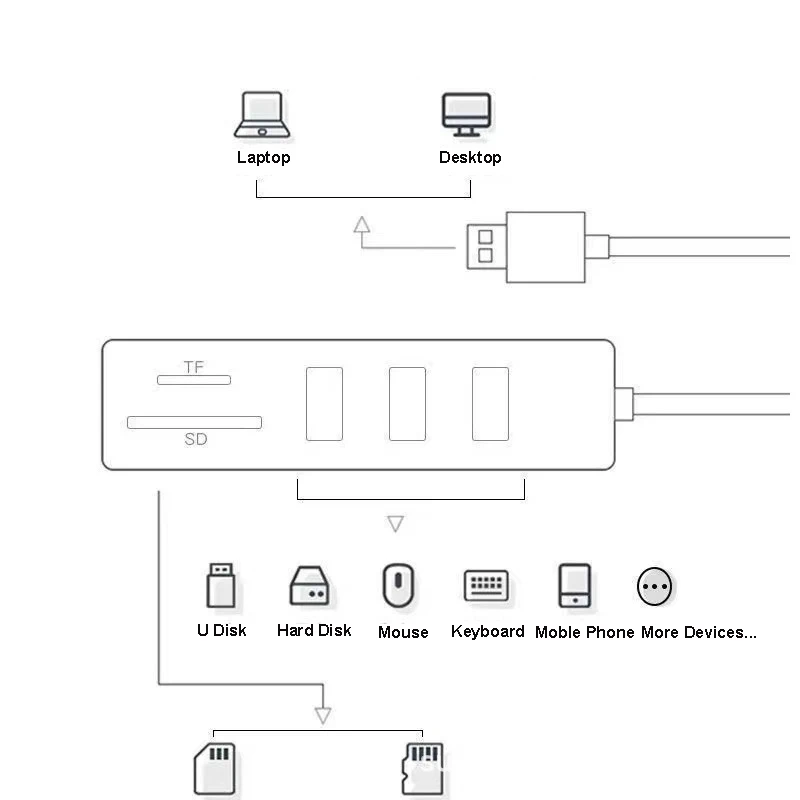 Laptop
Desktop

TF
SD

U Disk
Hard Disk
Mouse
Keyboard
Moble Phone
More Devices...