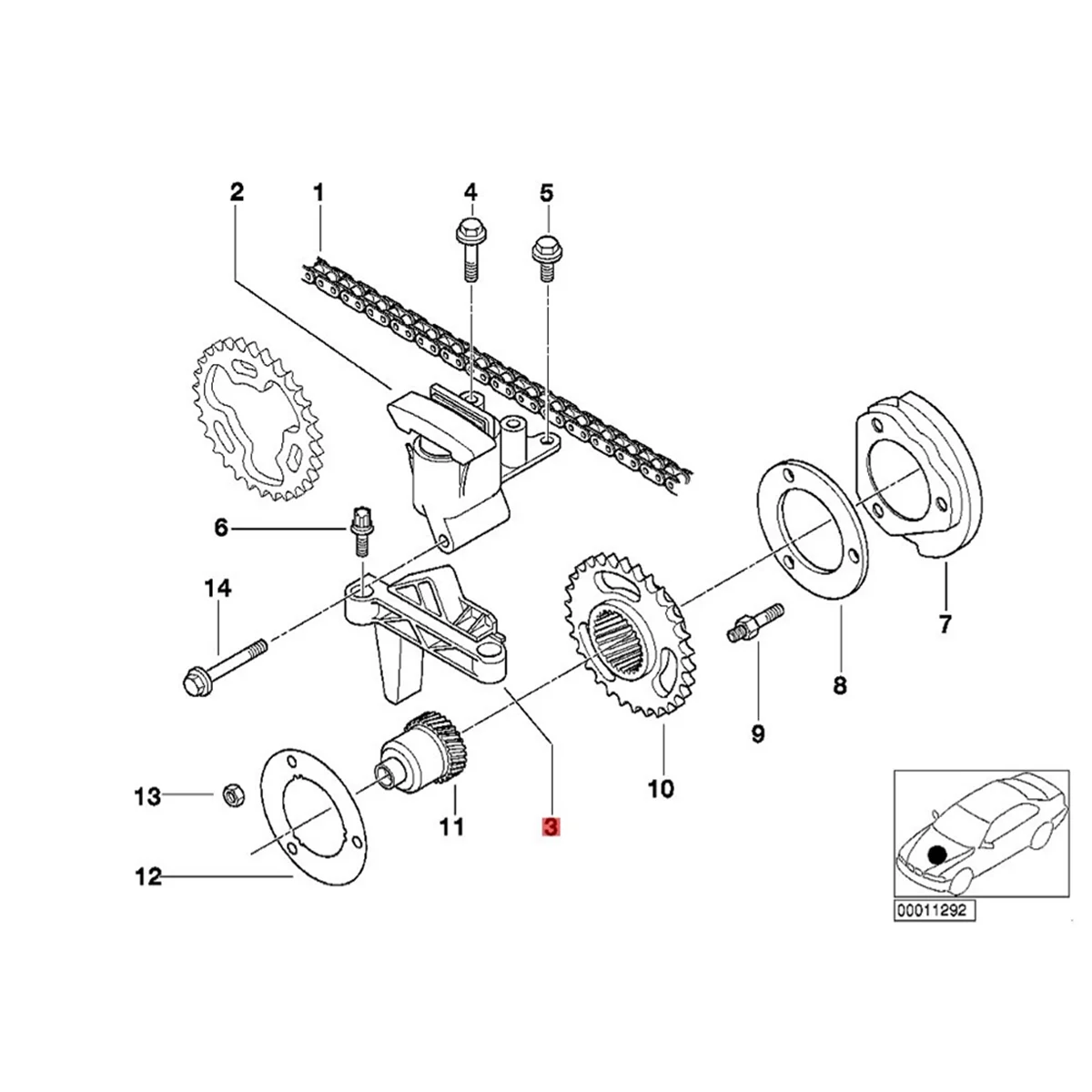 2
1
4
5
6
14
7
8
9
10
13
11
3
12
00011292