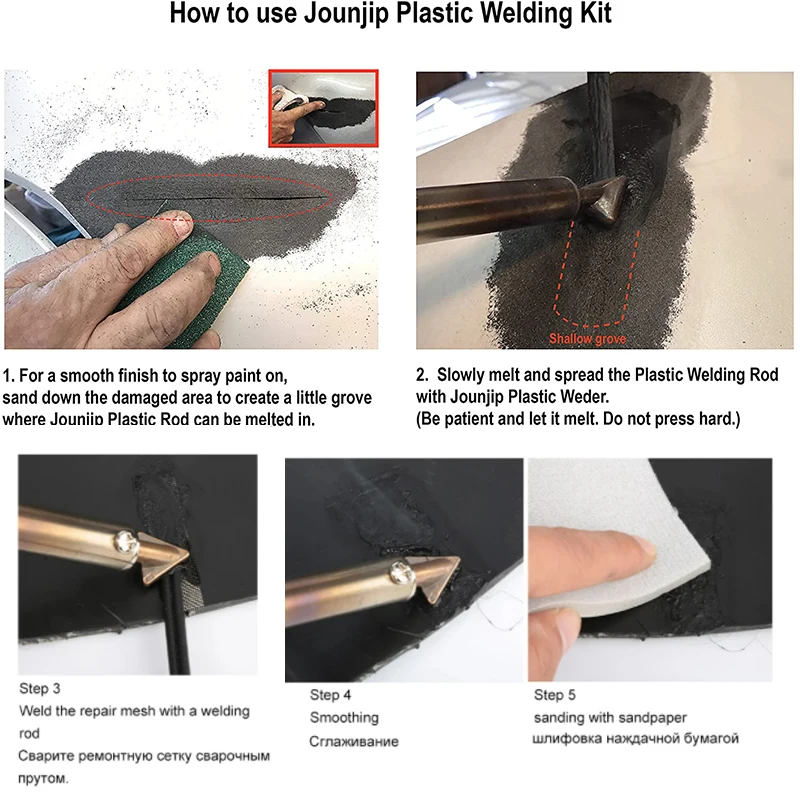 How to use Jounjip Plastic Welding Kit

Shallow grove

1. For a smooth finish to spray paint on, sand down the damaged area to create a little grove where Jounjip Plastic Rod can be melted in.

2. Slowly melt and spread the Plastic Welding Rod with Jounjip Plastic Weder.
(Be patient and let it melt. Do not press hard.)

Step 3
Weld the repair mesh with a welding rod
Сварите ремонтную сетку сварочным прутом.

Step 4
Smoothing
Сглаживание

Step 5
sanding with sandpaper
шлифовка наждачной бумагой