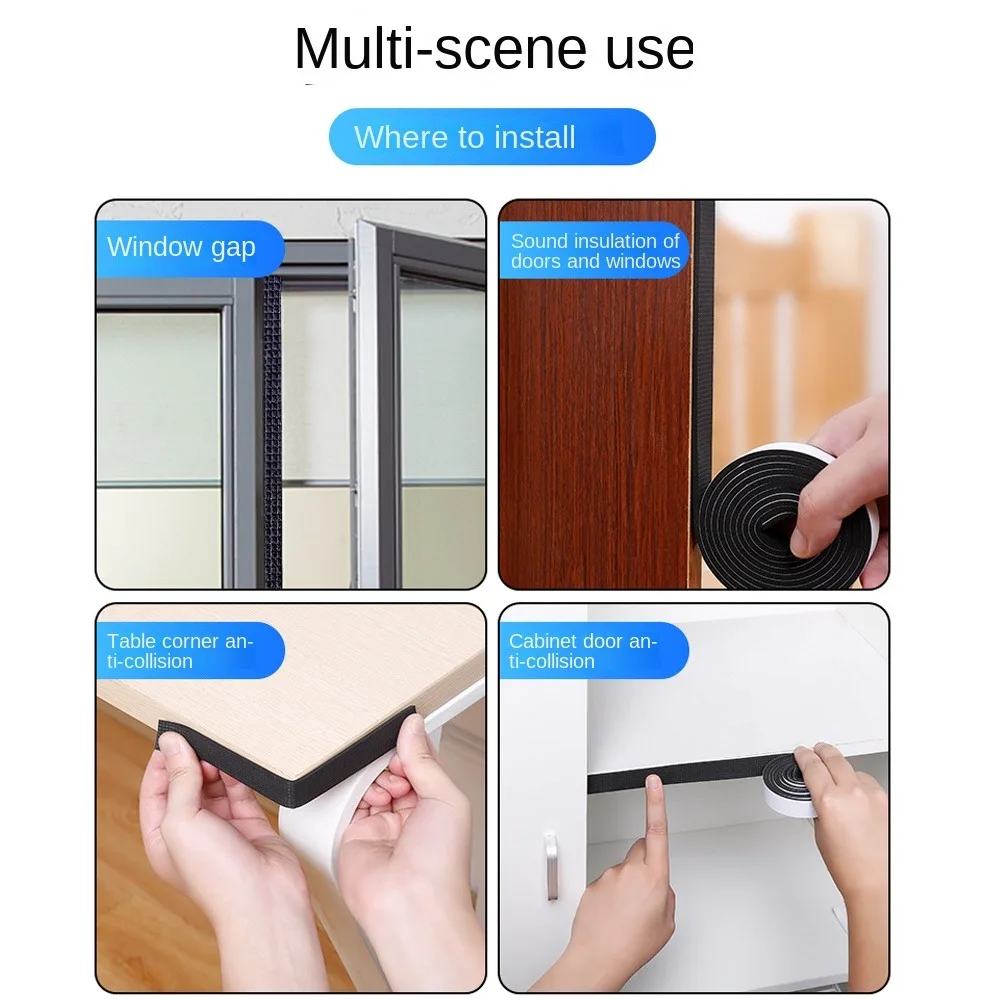 Multi-scene use

Where to install

Window gap

Sound insulation of doors and windows

Table corner anti-collision

Cabinet door anti-collision