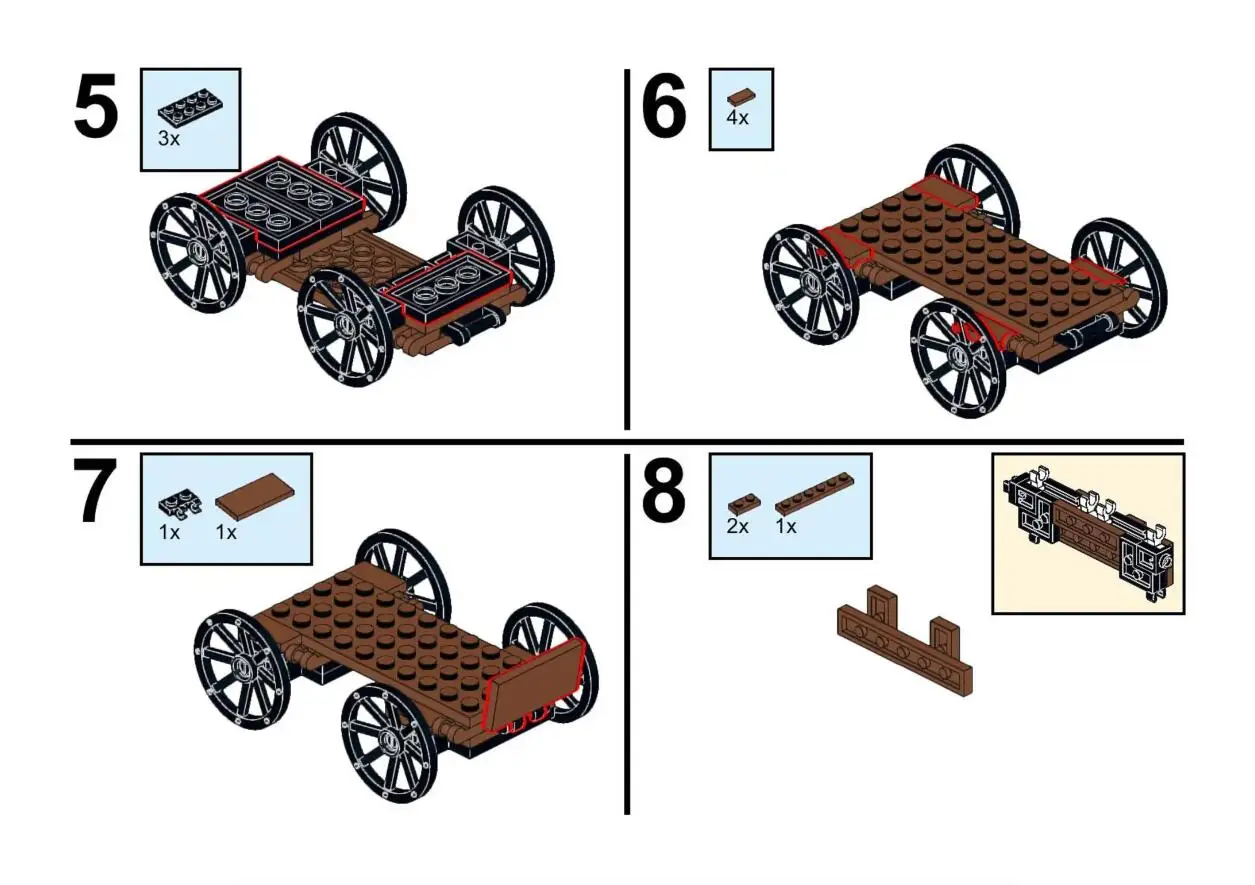 5

3x

6

4x

7

1x 1x

8

2x 1x