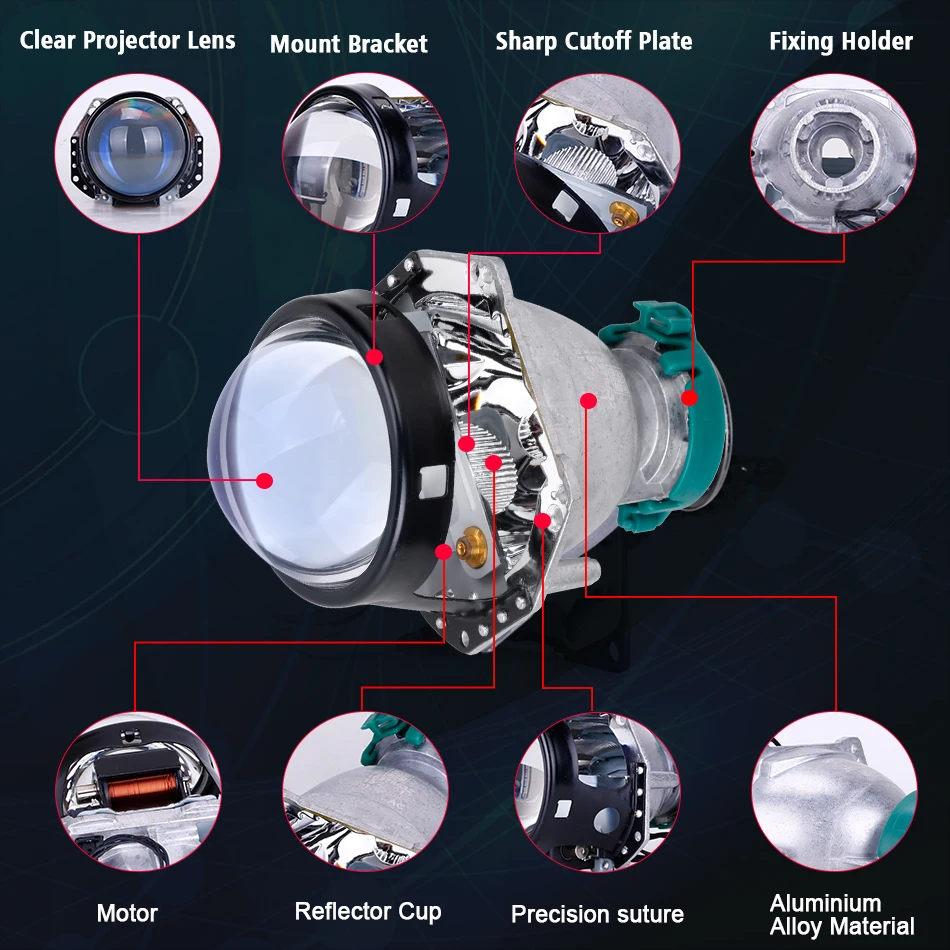 Clear Projector Lens

Mount Bracket

Sharp Cutoff Plate

Fixing Holder

Motor

Reflector Cup

Precision suture

Aluminium Alloy Material