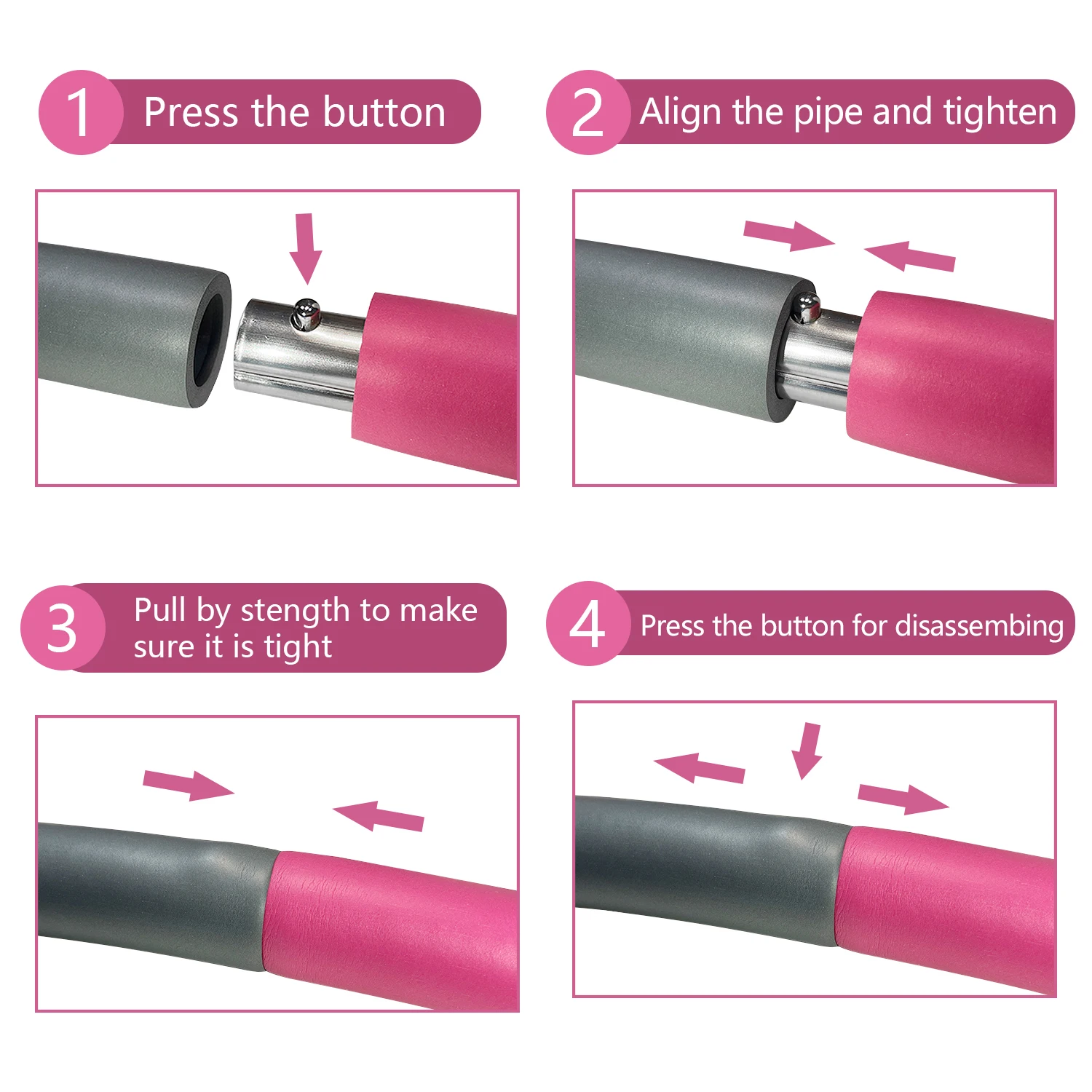 1 Press the button

2 Align the pipe and tighten

3 Pull by stength to make sure it is tight

4 Press the button for disassembing