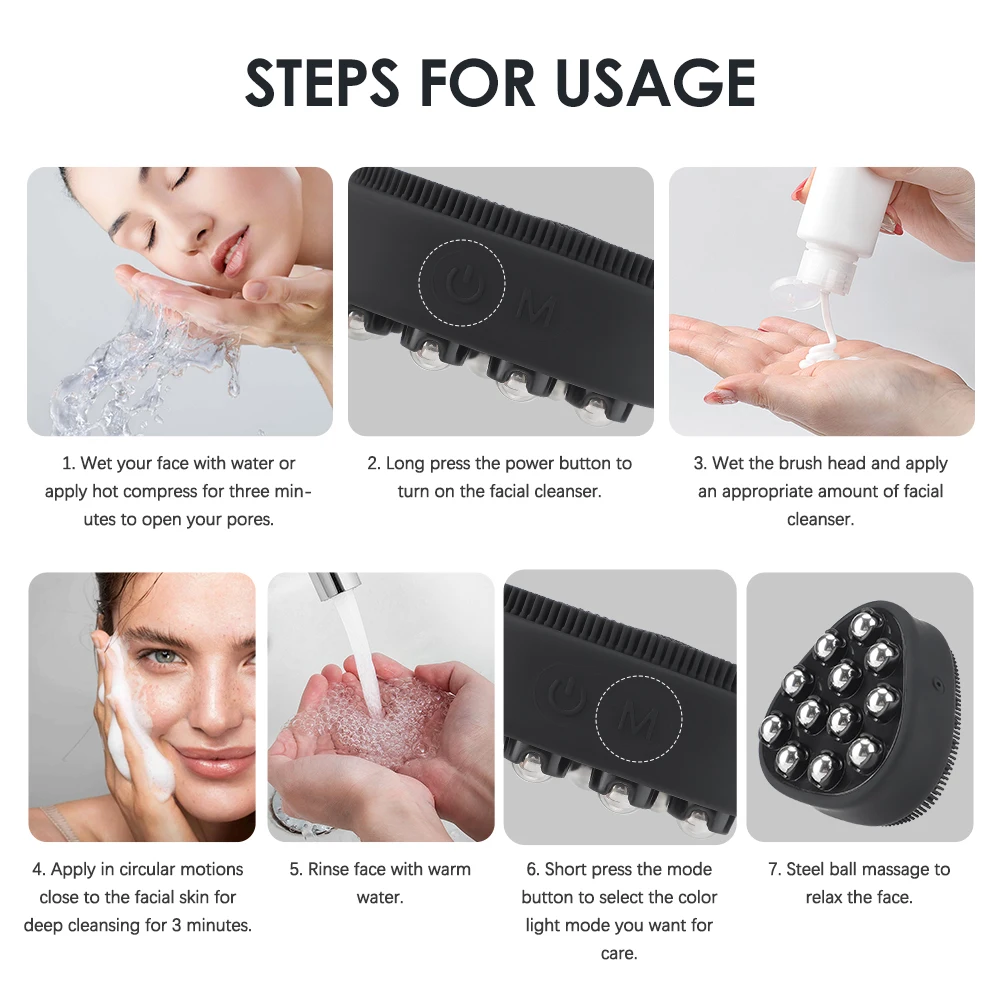 STEPS FOR USAGE

M

1. Wet your face with water or apply hot compress for three minutes to open your pores.

2. Long press the power button to turn on the facial cleanser.

3. Wet the brush head and apply an appropriate amount of facial cleanser.

M

4. Apply in circular motions close to the facial skin for deep cleansing for 3 minutes.

5. Rinse face with warm water.

6. Short press the mode button to select the color light mode you want for care.

7. Steel ball massage to relax the face.